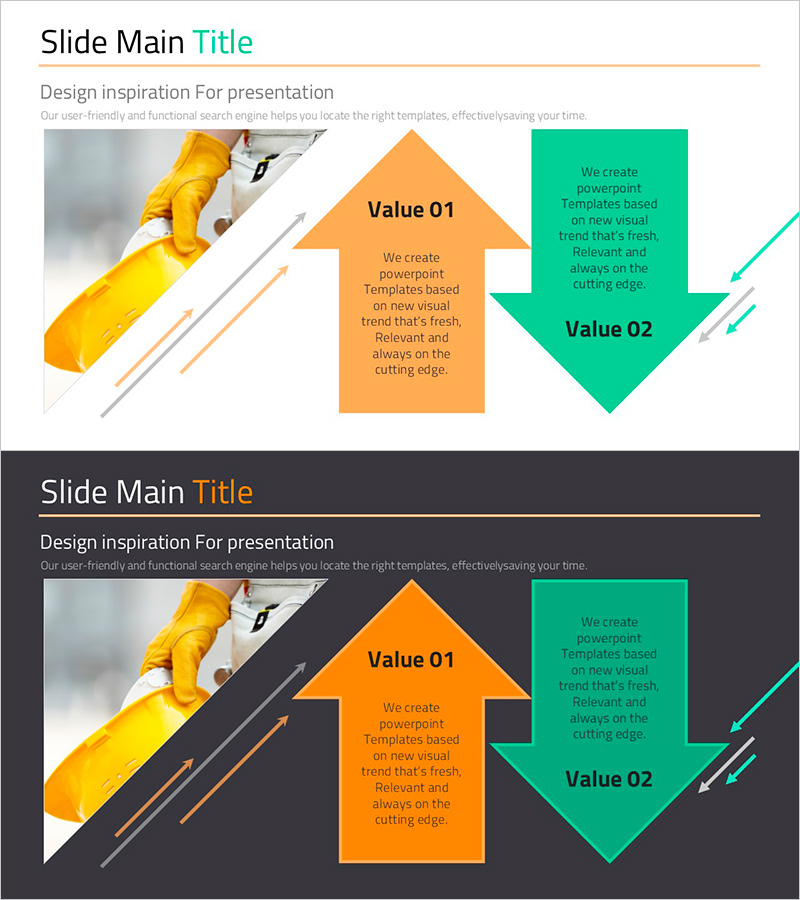 Slide Main Title

Design inspiration For presentation

Our user-friendly and functional search engine helps you locate the right templates, effectivelysaving your time.

Value 01

We create powerpoint Templates based on new visual trend that's fresh, Relevant and always on the cutting edge.

We create powerpoint Templates based on new visual trend that's fresh, Relevant and always on the cutting edge.

Value 02

Slide Main Title

Design inspiration For presentation

Our user-friendly and functional search engine helps you locate the right templates, effectivelysaving your time.

Value 01

We create powerpoint Templates based on new visual trend that's fresh, Relevant and always on the cutting edge.

We create powerpoint Templates based on new visual trend that's fresh, Relevant and always on the cutting edge.

Value 02