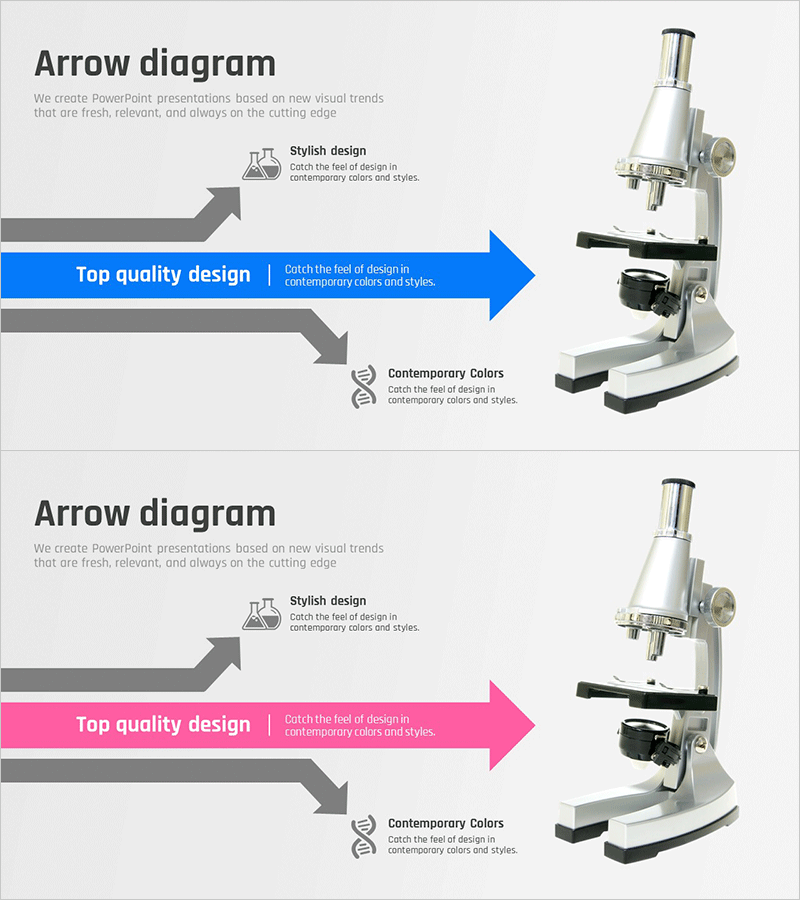 Arrow diagram

We create PowerPoint presentations based on new visual trends that are fresh, relevant, and always on the cutting edge

Stylish design

Catch the feel of design in contemporary colors and styles.

Top quality design

Catch the feel of design in contemporary colors and styles.

Contemporary Colors

Catch the feel of design in contemporary colors and styles.

Arrow diagram

We create PowerPoint presentations based on new visual trends that are fresh, relevant, and always on the cutting edge

Stylish design

Catch the feel of design in contemporary colors and styles.

Top quality design

Catch the feel of design in contemporary colors and styles.

Contemporary Colors

Catch the feel of design in contemporary colors and styles.