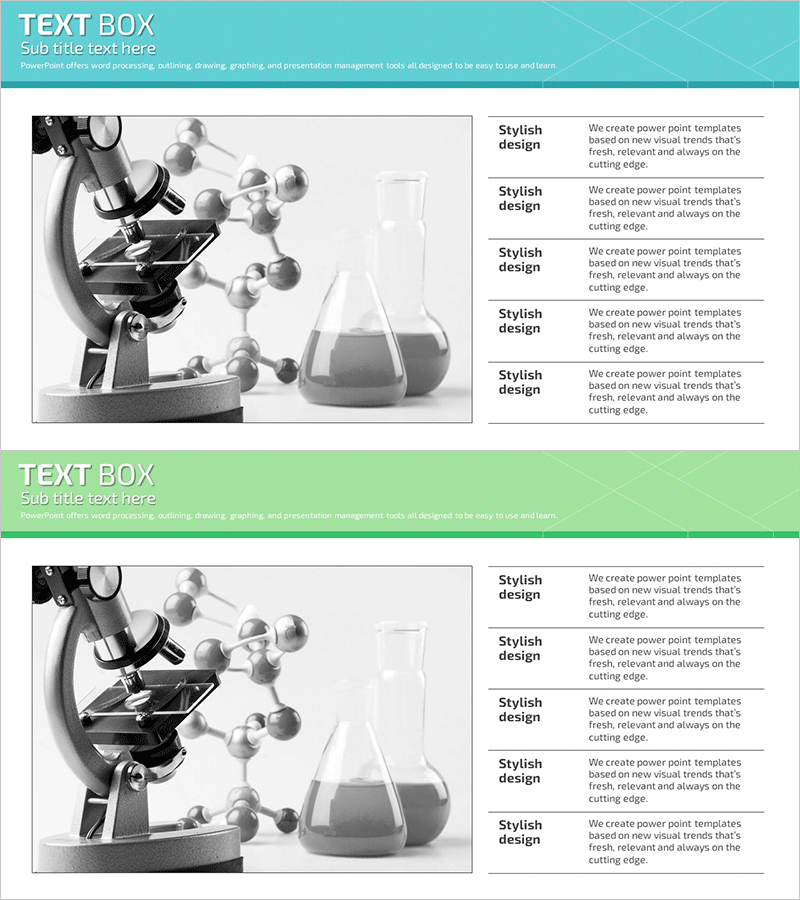 TEXT BOX
Sub title text here
PowerPoint offers word processing, outlining, drawing, graphing, and presentation management tools all designed to be easy to use and learn.

| Stylish design | We create power point templates based on new visual trends that's fresh, relevant and always on the cutting edge. |
|---|---|
| Stylish design | We create power point templates based on new visual trends that's fresh, relevant and always on the cutting edge. |
| Stylish design | We create power point templates based on new visual trends that's fresh, relevant and always on the cutting edge. |
| Stylish design | We create power point templates based on new visual trends that's fresh, relevant and always on the cutting edge. |
| Stylish design | We create power point templates based on new visual trends that's fresh, relevant and always on the cutting edge. |

TEXT BOX
Sub title text here
PowerPoint offers word processing, outlining, drawing, graphing, and presentation management tools all designed to be easy to use and learn.

| Stylish design | We create power point templates based on new visual trends that's fresh, relevant and always on the cutting edge. |
|---|---|
| Stylish design | We create power point templates based on new visual trends that's fresh, relevant and always on the cutting edge. |
| Stylish design | We create power point templates based on new visual trends that's fresh, relevant and always on the cutting edge. |
| Stylish design | We create power point templates based on new visual trends that's fresh, relevant and always on the cutting edge. |
| Stylish design | We create power point templates based on new visual trends that's fresh, relevant and always on the cutting edge. |