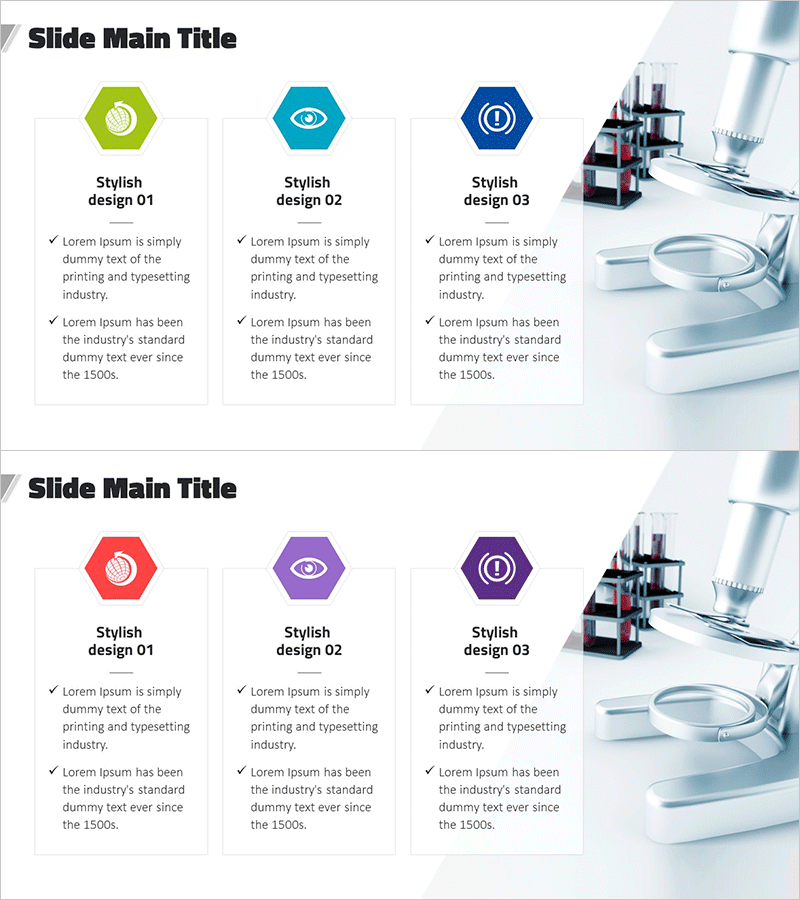 Slide Main Title

Stylish design 01

✓ Lorem Ipsum is simply dummy text of the printing and typesetting industry.

✓ Lorem Ipsum has been the industry's standard dummy text ever since the 1500s.

Stylish design 02

✓ Lorem Ipsum is simply dummy text of the printing and typesetting industry.

✓ Lorem Ipsum has been the industry's standard dummy text ever since the 1500s.

Stylish design 03

✓ Lorem Ipsum is simply dummy text of the printing and typesetting industry.

✓ Lorem Ipsum has been the industry's standard dummy text ever since the 1500s.

Slide Main Title

Stylish design 01

✓ Lorem Ipsum is simply dummy text of the printing and typesetting industry.

✓ Lorem Ipsum has been the industry's standard dummy text ever since the 1500s.

Stylish design 02

✓ Lorem Ipsum is simply dummy text of the printing and typesetting industry.

✓ Lorem Ipsum has been the industry's standard dummy text ever since the 1500s.

Stylish design 03

✓ Lorem Ipsum is simply dummy text of the printing and typesetting industry.

✓ Lorem Ipsum has been the industry's standard dummy text ever since the 1500s.