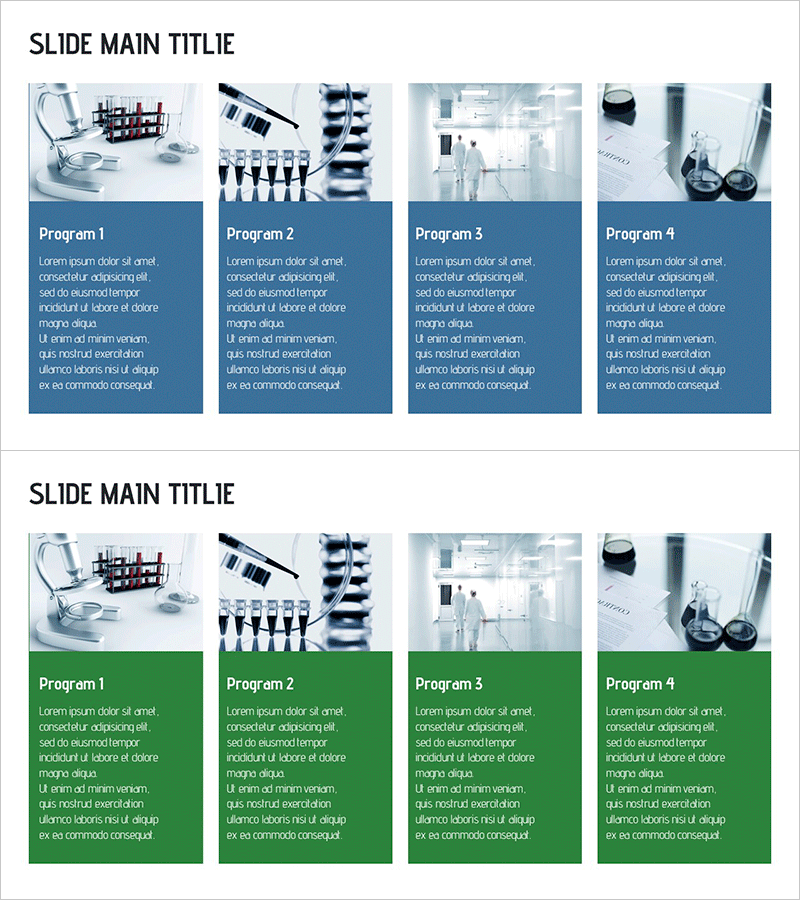 SLIDE MAIN TITLIE

Program 1

Lorem ipsum dolor sit amet, consectetur adipisicing elit, sed do eiusmod tempor incididunt ut labore et dolore magna aliqua. Ut enim ad minim veniam, quis nostrud exercitation ullamco laboris nisi ut aliquip ex ea commodo consequat.

Program 2

Lorem ipsum dolor sit amet, consectetur adipisicing elit, sed do eiusmod tempor incididunt ut labore et dolore magna aliqua. Ut enim ad minim veniam, quis nostrud exercitation ullamco laboris nisi ut aliquip ex ea commodo consequat.

Program 3

Lorem ipsum dolor sit amet, consectetur adipisicing elit, sed do eiusmod tempor incididunt ut labore et dolore magna aliqua. Ut enim ad minim veniam, quis nostrud exercitation ullamco laboris nisi ut aliquip ex ea commodo consequat.

Program 4

Lorem ipsum dolor sit amet, consectetur adipisicing elit, sed do eiusmod tempor incididunt ut labore et dolore magna aliqua. Ut enim ad minim veniam, quis nostrud exercitation ullamco laboris nisi ut aliquip ex ea commodo consequat.

SLIDE MAIN TITLIE

Program 1

Lorem ipsum dolor sit amet, consectetur adipisicing elit, sed do eiusmod tempor incididunt ut labore et dolore magna aliqua. Ut enim ad minim veniam, quis nostrud exercitation ullamco laboris nisi ut aliquip ex ea commodo consequat.

Program 2

Lorem ipsum dolor sit amet, consectetur adipisicing elit, sed do eiusmod tempor incididunt ut labore et dolore magna aliqua. Ut enim ad minim veniam, quis nostrud exercitation ullamco laboris nisi ut aliquip ex ea commodo consequat.

Program 3

Lorem ipsum dolor sit amet, consectetur adipisicing elit, sed do eiusmod tempor incididunt ut labore et dolore magna aliqua. Ut enim ad minim veniam, quis nostrud exercitation ullamco laboris nisi ut aliquip ex ea commodo consequat.

Program 4

Lorem ipsum dolor sit amet, consectetur adipisicing elit, sed do eiusmod tempor incididunt ut labore et dolore magna aliqua. Ut enim ad minim veniam, quis nostrud exercitation ullamco laboris nisi ut aliquip ex ea commodo consequat.