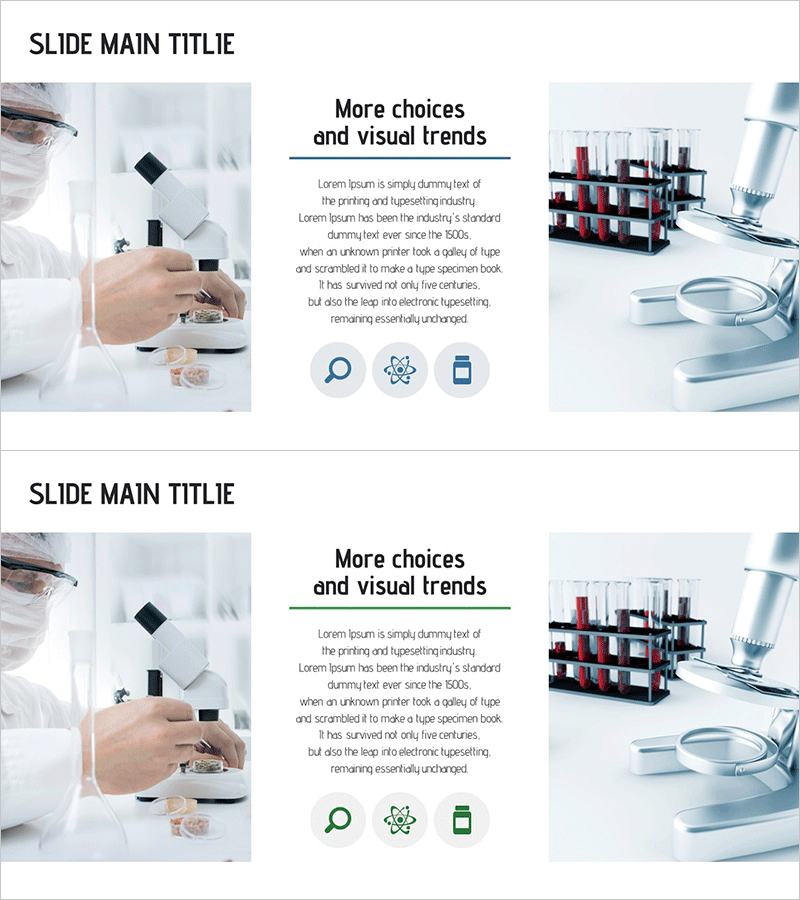 SLIDE MAIN TITLIE

More choices
and visual trends

Lorem Ipsum is simply dummy text of the printing and typesetting industry. Lorem Ipsum has been the industry's standard dummy text ever since the 1500s, when an unknown printer took a galley of type and scrambled it to make a type specimen book. It has survived not only five centuries, but also the leap into electronic typesetting, remaining essentially unchanged.

SLIDE MAIN TITLIE

More choices
and visual trends

Lorem Ipsum is simply dummy text of the printing and typesetting industry. Lorem Ipsum has been the industry's standard dummy text ever since the 1500s, when an unknown printer took a galley of type and scrambled it to make a type specimen book. It has survived not only five centuries, but also the leap into electronic typesetting, remaining essentially unchanged.