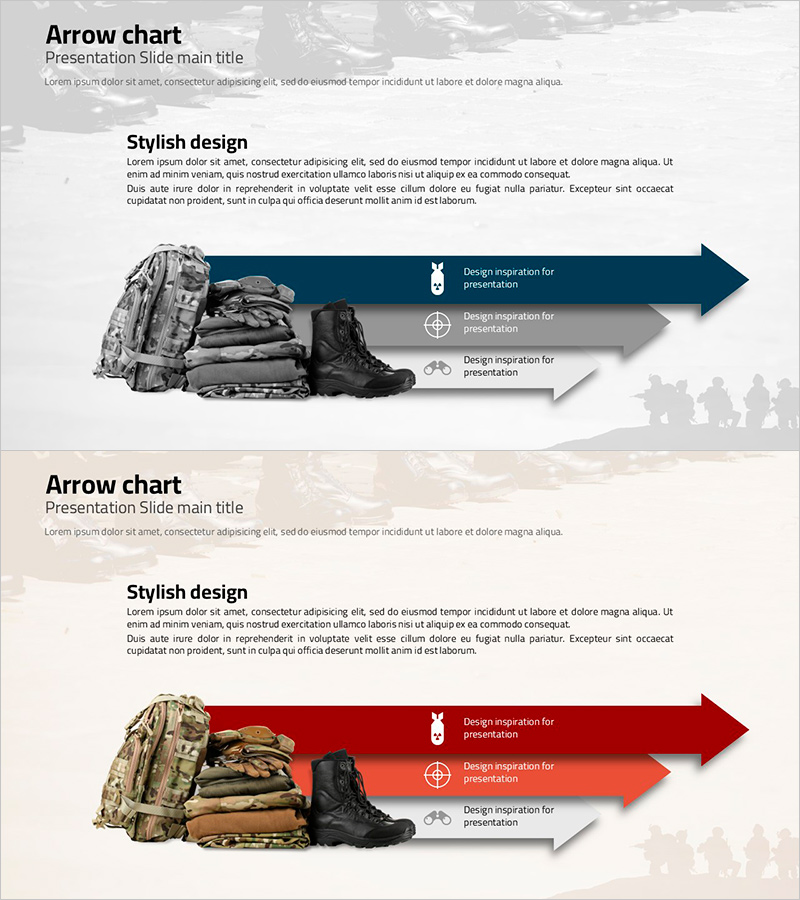 Arrow chart
Presentation Slide main title
Lorem ipsum dolor sit amet, consectetur adipisicing elit, sed do eiusmod tempor incididunt ut labore et dolore magna aliqua.

Stylish design
Lorem ipsum dolor sit amet, consectetur adipisicing elit, sed do eiusmod tempor incididunt ut labore et dolore magna aliqua. Ut enim ad minim veniam, quis nostrud exercitation ullamco laboris nisi ut aliquip ex ea commodo consequat.
Duis aute irure dolor in reprehenderit in voluptate velit esse cillum dolore eu fugiat nulla pariatur. Excepteur sint occaecat cupidatat non proident, sunt in culpa qui officia deserunt mollit anim id est laborum.

Design inspiration for presentation
Design inspiration for presentation
Design inspiration for presentation

Arrow chart
Presentation Slide main title
Lorem ipsum dolor sit amet, consectetur adipisicing elit, sed do eiusmod tempor incididunt ut labore et dolore magna aliqua.

Stylish design
Lorem ipsum dolor sit amet, consectetur adipisicing elit, sed do eiusmod tempor incididunt ut labore et dolore magna aliqua. Ut enim ad minim veniam, quis nostrud exercitation ullamco laboris nisi ut aliquip ex ea commodo consequat.
Duis aute irure dolor in reprehenderit in voluptate velit esse cillum dolore eu fugiat nulla pariatur. Excepteur sint occaecat cupidatat non proident, sunt in culpa qui officia deserunt mollit anim id est laborum.

Design inspiration for presentation
Design inspiration for presentation
Design inspiration for presentation