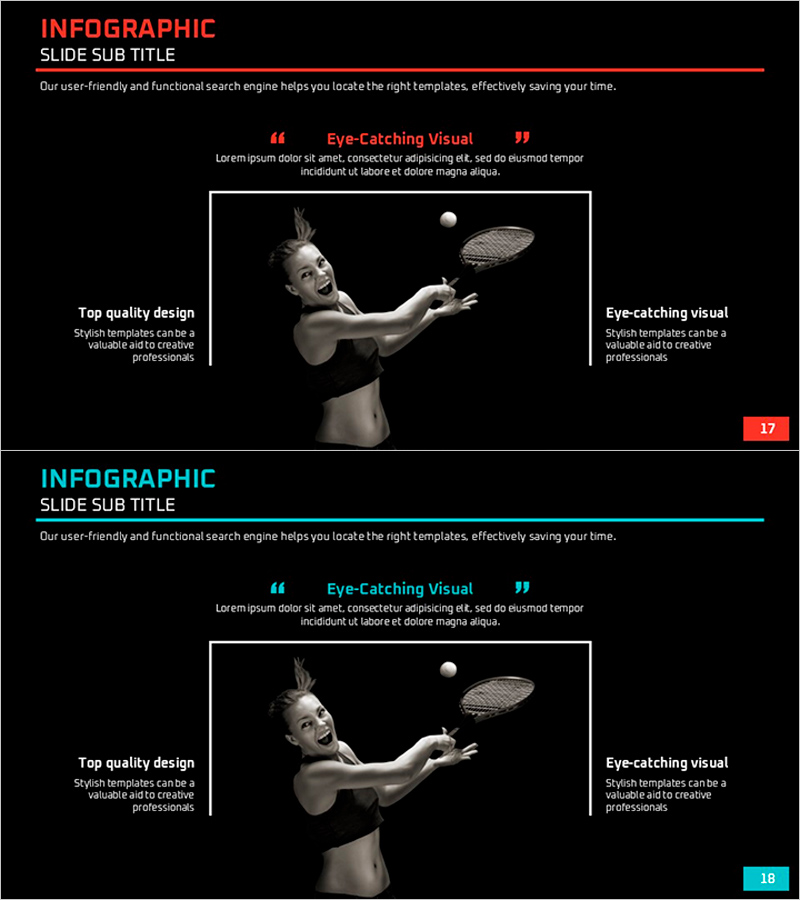 INFOGRAPHIC
SLIDE SUB TITLE

Our user-friendly and functional search engine helps you locate the right templates, effectively saving your time.

“ Eye-Catching Visual ”

Lorem ipsum dolor sit amet, consectetur adipisicing elit, sed do eiusmod tempor incididunt ut labore et dolore magna aliqua.

Top quality design

Stylish templates can be a valuable aid to creative professionals

Eye-catching visual

Stylish templates can be a valuable aid to creative professionals

17

INFOGRAPHIC
SLIDE SUB TITLE

Our user-friendly and functional search engine helps you locate the right templates, effectively saving your time.

“ Eye-Catching Visual ”

Lorem ipsum dolor sit amet, consectetur adipisicing elit, sed do eiusmod tempor incididunt ut labore et dolore magna aliqua.

Top quality design

Stylish templates can be a valuable aid to creative professionals

Eye-catching visual

Stylish templates can be a valuable aid to creative professionals

18