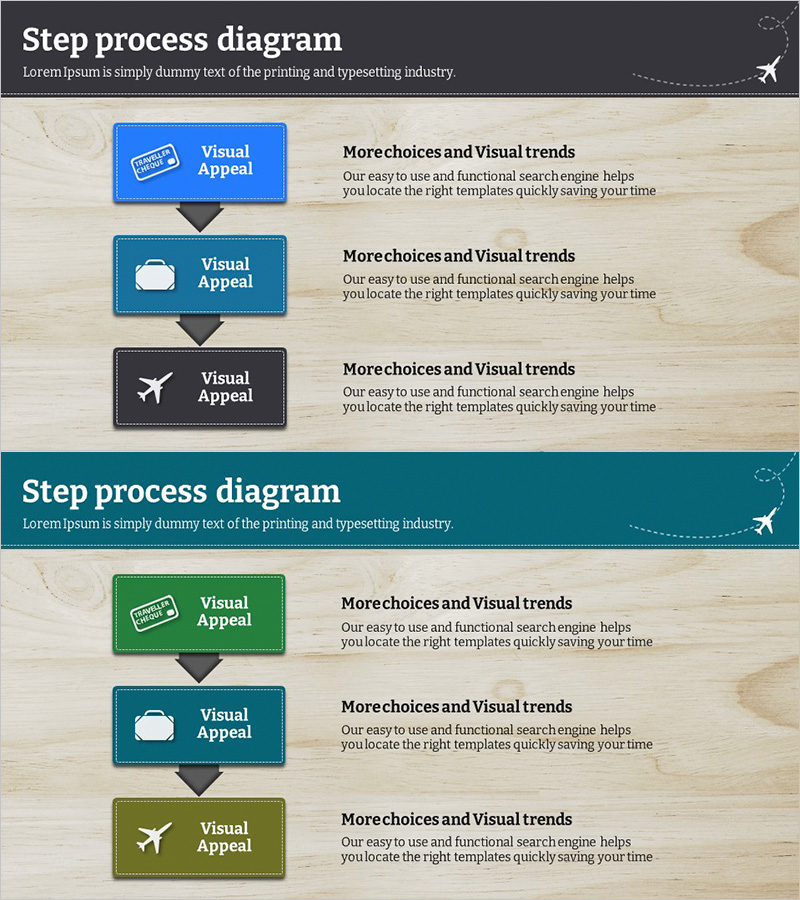 Step process diagram

Lorem Ipsum is simply dummy text of the printing and typesetting industry.

TRAVELLER CHEQUE

Visual Appeal

More choices and Visual trends

Our easy to use and functional search engine helps you locate the right templates quickly saving your time

Visual Appeal

More choices and Visual trends

Our easy to use and functional search engine helps you locate the right templates quickly saving your time

Visual Appeal

More choices and Visual trends

Our easy to use and functional search engine helps you locate the right templates quickly saving your time

Step process diagram

Lorem Ipsum is simply dummy text of the printing and typesetting industry.

TRAVELLER CHEQUE

Visual Appeal

More choices and Visual trends

Our easy to use and functional search engine helps you locate the right templates quickly saving your time

Visual Appeal

More choices and Visual trends

Our easy to use and functional search engine helps you locate the right templates quickly saving your time

Visual Appeal

More choices and Visual trends

Our easy to use and functional search engine helps you locate the right templates quickly saving your time