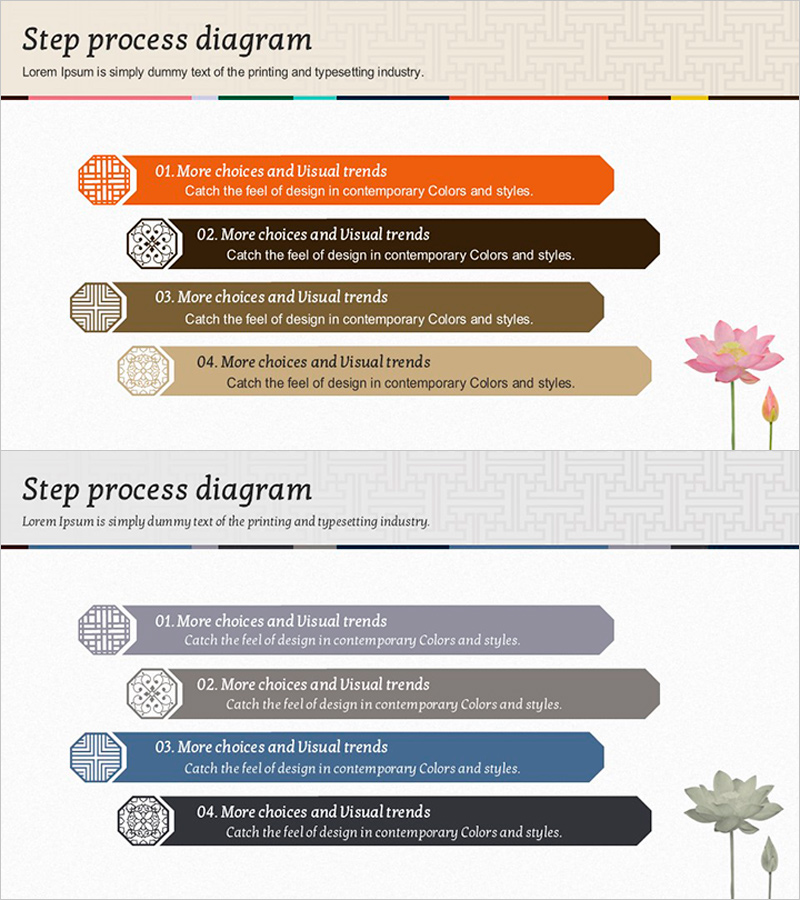 Step process diagram

Lorem Ipsum is simply dummy text of the printing and typesetting industry.

01. More choices and Visual trends
Catch the feel of design in contemporary Colors and styles.

02. More choices and Visual trends
Catch the feel of design in contemporary Colors and styles.

03. More choices and Visual trends
Catch the feel of design in contemporary Colors and styles.

04. More choices and Visual trends
Catch the feel of design in contemporary Colors and styles.

Step process diagram

Lorem Ipsum is simply dummy text of the printing and typesetting industry.

01. More choices and Visual trends
Catch the feel of design in contemporary Colors and styles.

02. More choices and Visual trends
Catch the feel of design in contemporary Colors and styles.

03. More choices and Visual trends
Catch the feel of design in contemporary Colors and styles.

04. More choices and Visual trends
Catch the feel of design in contemporary Colors and styles.