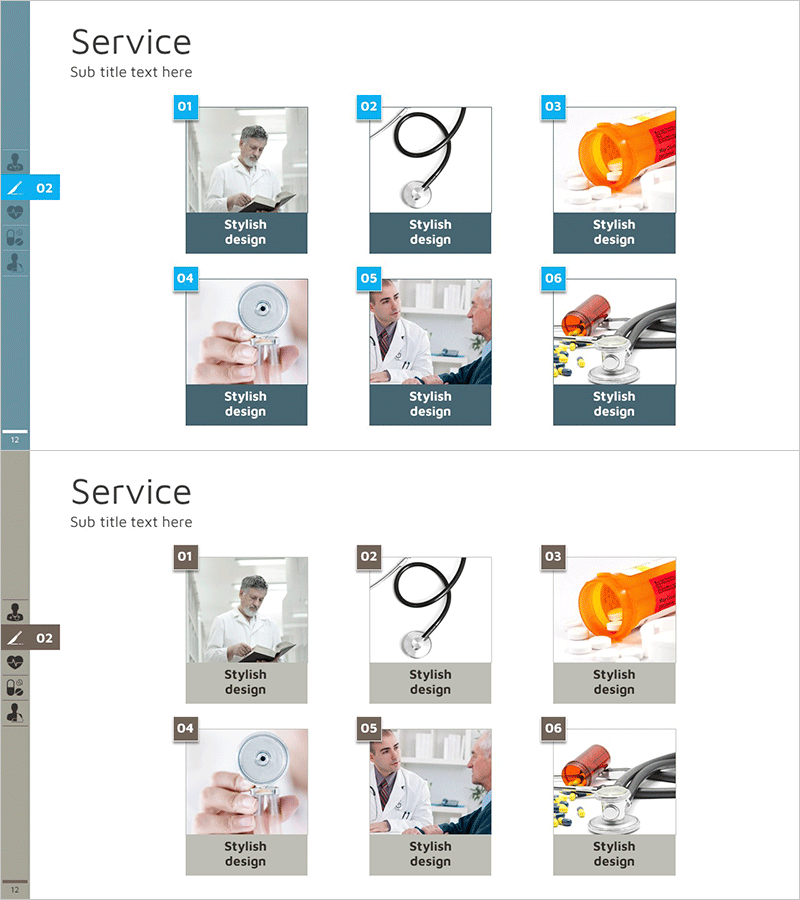 Service
Sub title text here

02

01
Stylish design

02
Stylish design

03
Stylish design

04
Stylish design

05
Stylish design

06
Stylish design

12

Service
Sub title text here

02

01
Stylish design

02
Stylish design

03
Stylish design

04
Stylish design

05
Stylish design

06
Stylish design

12