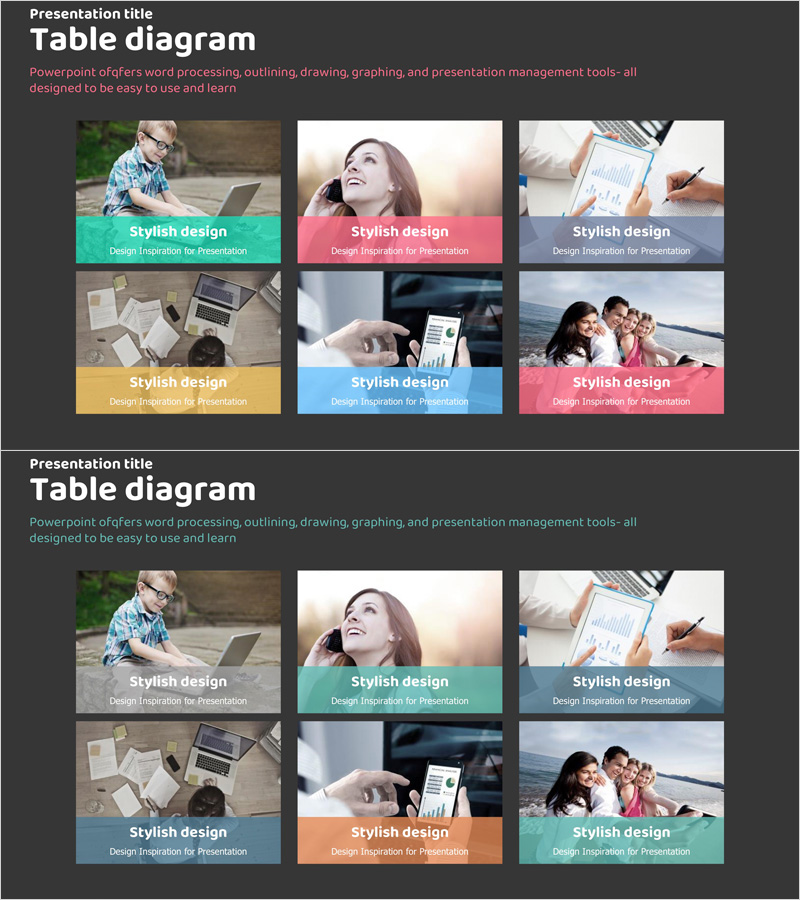 Presentation title
Table diagram
Powerpoint ofqfers word processing, outlining, drawing, graphing, and presentation management tools- all designed to be easy to use and learn

Stylish design
Design Inspiration for Presentation

Stylish design
Design Inspiration for Presentation

Stylish design
Design Inspiration for Presentation

Stylish design
Design Inspiration for Presentation

Stylish design
Design Inspiration for Presentation

Stylish design
Design Inspiration for Presentation

Presentation title
Table diagram
Powerpoint ofqfers word processing, outlining, drawing, graphing, and presentation management tools- all designed to be easy to use and learn

Stylish design
Design Inspiration for Presentation

Stylish design
Design Inspiration for Presentation

Stylish design
Design Inspiration for Presentation

Stylish design
Design Inspiration for Presentation

Stylish design
Design Inspiration for Presentation

Stylish design
Design Inspiration for Presentation