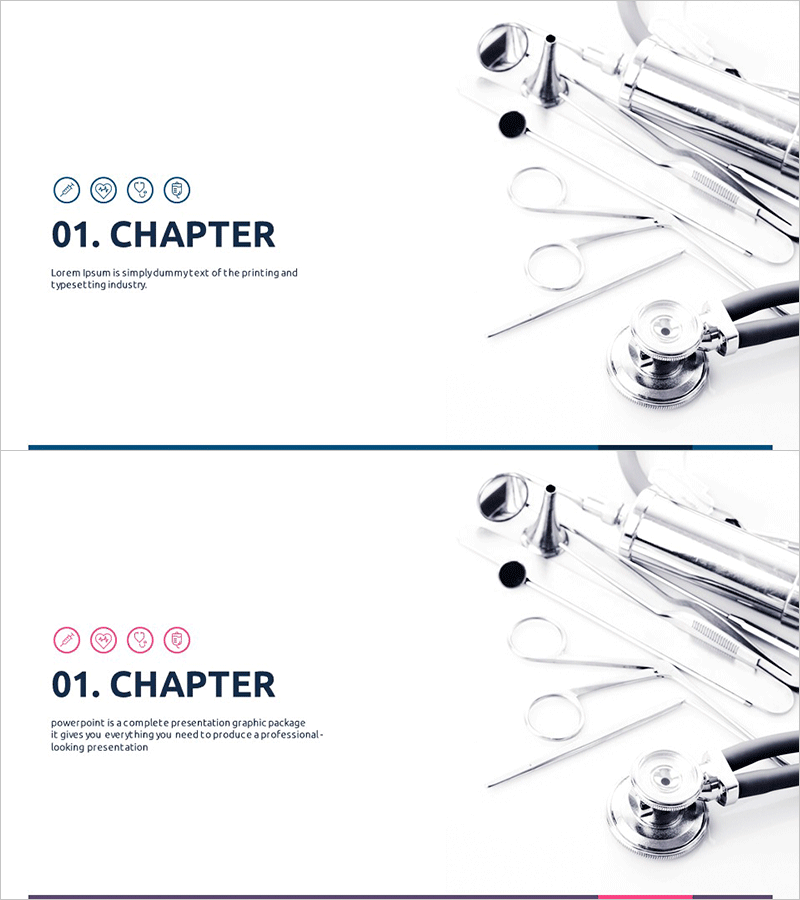 01. CHAPTER

Lorem Ipsum is simply dummy text of the printing and typesetting industry.

01. CHAPTER

powerpoint is a complete presentation graphic package it gives you everything you need to produce a professional-looking presentation