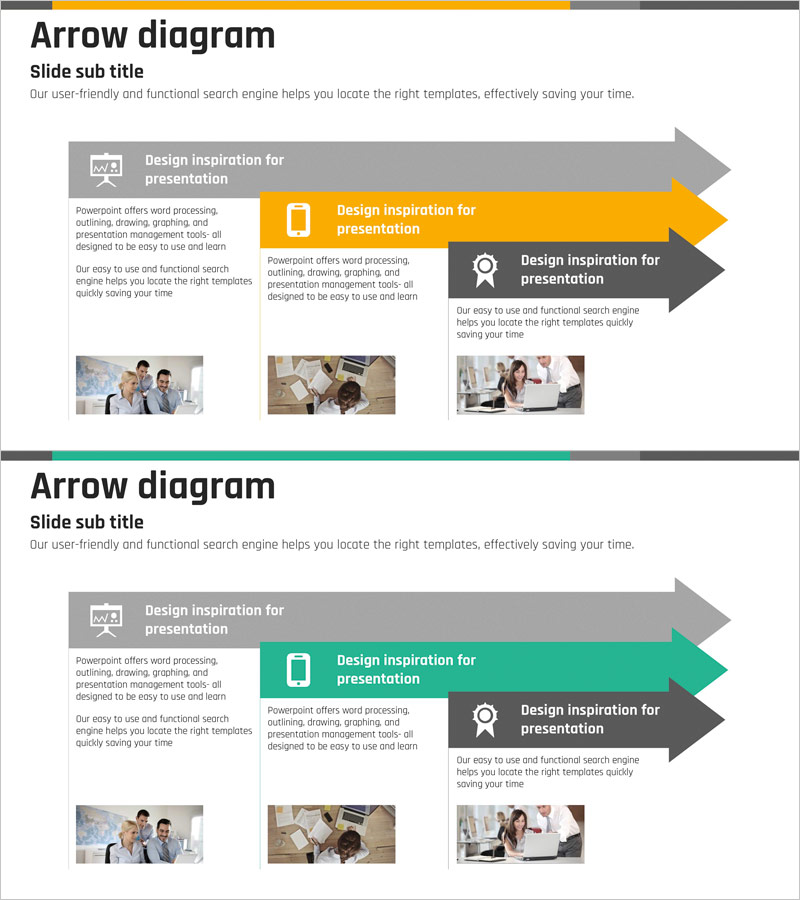 Arrow diagram

Slide sub title

Our user-friendly and functional search engine helps you locate the right templates, effectively saving your time.

Design inspiration for presentation

Powerpoint offers word processing, outlining, drawing, graphing, and presentation management tools- all designed to be easy to use and learn

Our easy to use and functional search engine helps you locate the right templates quickly saving your time

Design inspiration for presentation

Powerpoint offers word processing, outlining, drawing, graphing, and presentation management tools- all designed to be easy to use and learn

Design inspiration for presentation

Our easy to use and functional search engine helps you locate the right templates quickly saving your time

Arrow diagram

Slide sub title

Our user-friendly and functional search engine helps you locate the right templates, effectively saving your time.

Design inspiration for presentation

Powerpoint offers word processing, outlining, drawing, graphing, and presentation management tools- all designed to be easy to use and learn

Our easy to use and functional search engine helps you locate the right templates quickly saving your time

Design inspiration for presentation

Powerpoint offers word processing, outlining, drawing, graphing, and presentation management tools- all designed to be easy to use and learn

Design inspiration for presentation

Our easy to use and functional search engine helps you locate the right templates quickly saving your time