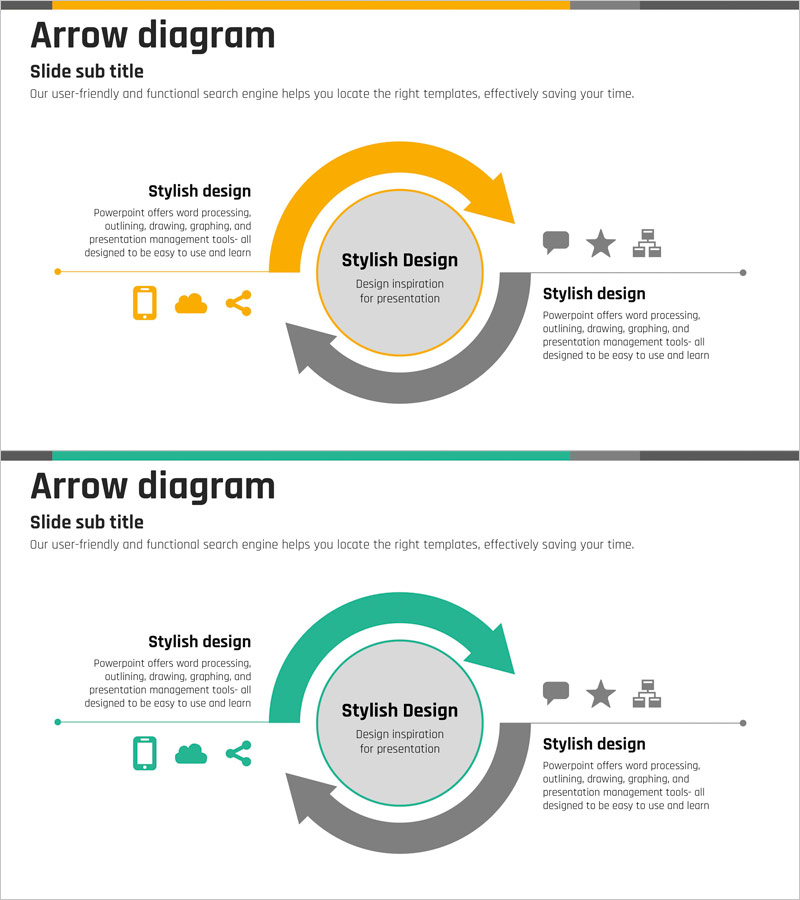 Arrow diagram

Slide sub title

Our user-friendly and functional search engine helps you locate the right templates, effectively saving your time.

Stylish design

Powerpoint offers word processing, outlining, drawing, graphing, and presentation management tools- all designed to be easy to use and learn

Stylish Design

Design inspiration for presentation

Stylish design

Powerpoint offers word processing, outlining, drawing, graphing, and presentation management tools- all designed to be easy to use and learn

Arrow diagram

Slide sub title

Our user-friendly and functional search engine helps you locate the right templates, effectively saving your time.

Stylish design

Powerpoint offers word processing, outlining, drawing, graphing, and presentation management tools- all designed to be easy to use and learn

Stylish Design

Design inspiration for presentation

Stylish design

Powerpoint offers word processing, outlining, drawing, graphing, and presentation management tools- all designed to be easy to use and learn