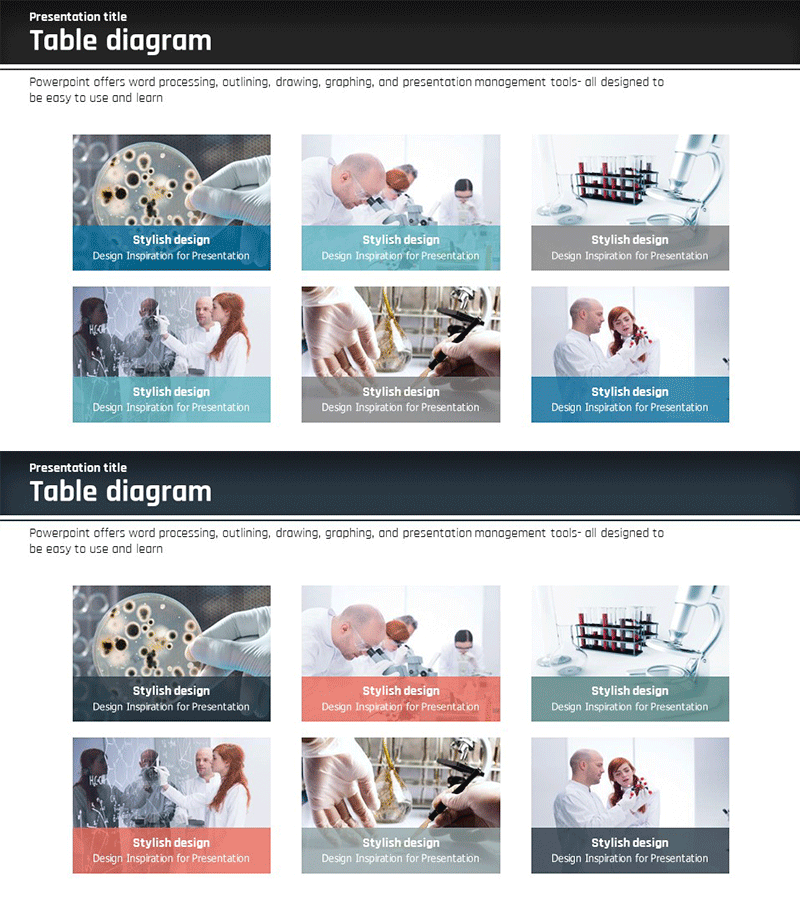 Presentation title
Table diagram

Powerpoint offers word processing, outlining, drawing, graphing, and presentation management tools- all designed to be easy to use and learn

Stylish design
Design Inspiration for Presentation

Stylish design
Design Inspiration for Presentation

Stylish design
Design Inspiration for Presentation

Stylish design
Design Inspiration for Presentation

Stylish design
Design Inspiration for Presentation

Stylish design
Design Inspiration for Presentation

Presentation title
Table diagram

Powerpoint offers word processing, outlining, drawing, graphing, and presentation management tools- all designed to be easy to use and learn

Stylish design
Design Inspiration for Presentation

Stylish design
Design Inspiration for Presentation

Stylish design
Design Inspiration for Presentation

Stylish design
Design Inspiration for Presentation

Stylish design
Design Inspiration for Presentation

Stylish design
Design Inspiration for Presentation