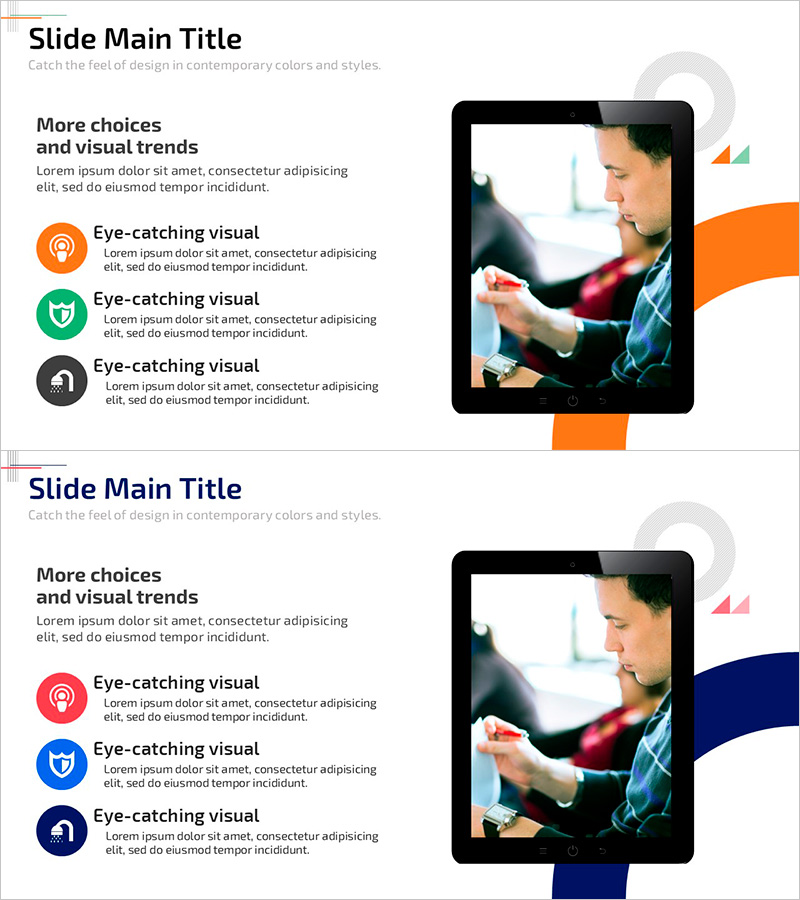 Slide Main Title
Catch the feel of design in contemporary colors and styles.

More choices and visual trends
Lorem ipsum dolor sit amet, consectetur adipisicing elit, sed do eiusmod tempor incididunt.

Eye-catching visual
Lorem ipsum dolor sit amet, consectetur adipisicing elit, sed do eiusmod tempor incididunt.

Eye-catching visual
Lorem ipsum dolor sit amet, consectetur adipisicing elit, sed do eiusmod tempor incididunt.

Eye-catching visual
Lorem ipsum dolor sit amet, consectetur adipisicing elit, sed do eiusmod tempor incididunt.

Slide Main Title
Catch the feel of design in contemporary colors and styles.

More choices and visual trends
Lorem ipsum dolor sit amet, consectetur adipisicing elit, sed do eiusmod tempor incididunt.

Eye-catching visual
Lorem ipsum dolor sit amet, consectetur adipisicing elit, sed do eiusmod tempor incididunt.

Eye-catching visual
Lorem ipsum dolor sit amet, consectetur adipisicing elit, sed do eiusmod tempor incididunt.

Eye-catching visual
Lorem ipsum dolor sit amet, consectetur adipisicing elit, sed do eiusmod tempor incididunt.