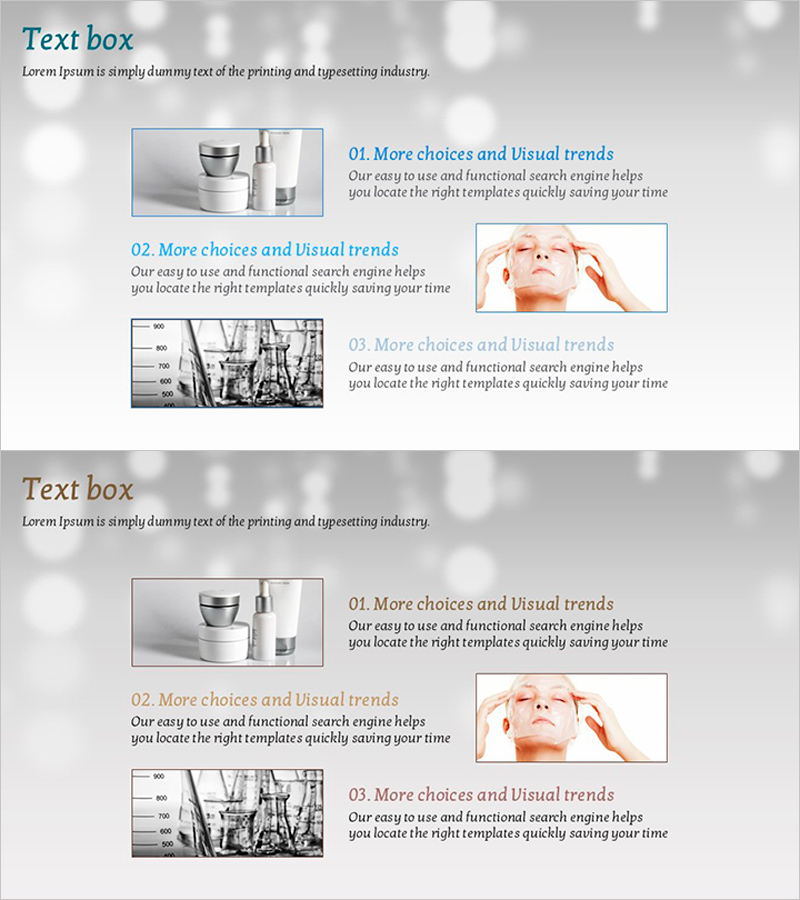 Text box

Lorem Ipsum is simply dummy text of the printing and typesetting industry.

01. More choices and Visual trends

Our easy to use and functional search engine helps you locate the right templates quickly saving your time

02. More choices and Visual trends

Our easy to use and functional search engine helps you locate the right templates quickly saving your time

900
800
700
600
500

03. More choices and Visual trends

Our easy to use and functional search engine helps you locate the right templates quickly saving your time

Text box

Lorem Ipsum is simply dummy text of the printing and typesetting industry.

01. More choices and Visual trends

Our easy to use and functional search engine helps you locate the right templates quickly saving your time

02. More choices and Visual trends

Our easy to use and functional search engine helps you locate the right templates quickly saving your time

900
800
700
600
500

03. More choices and Visual trends

Our easy to use and functional search engine helps you locate the right templates quickly saving your time