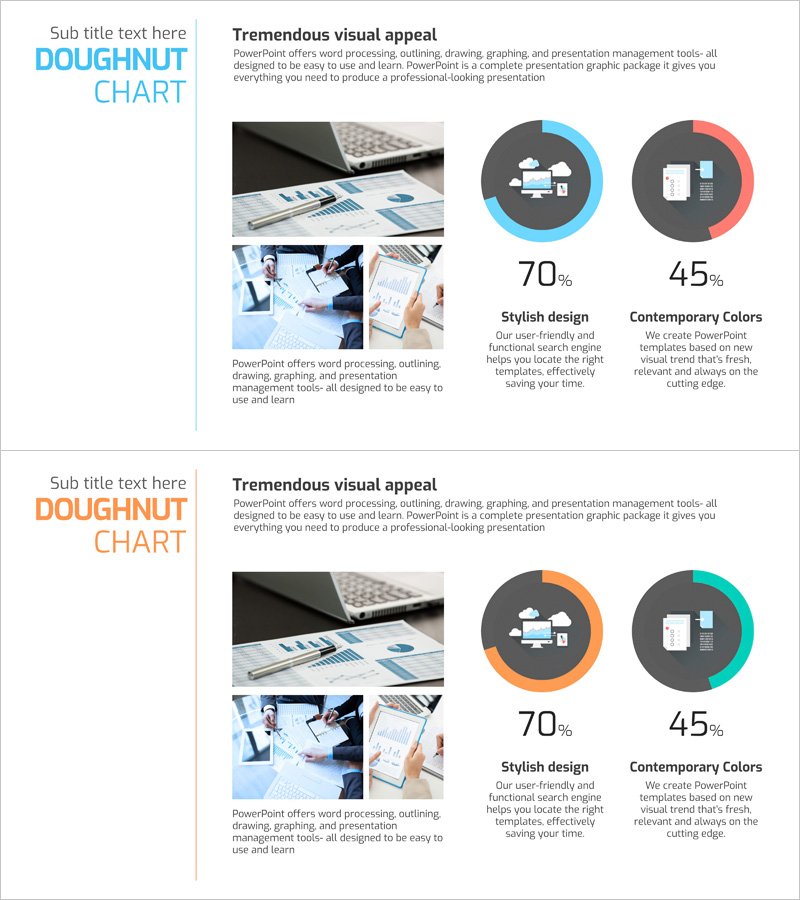 Sub title text here
DOUGHNUT
CHART

Tremendous visual appeal
PowerPoint offers word processing, outlining, drawing, graphing, and presentation management tools- all designed to be easy to use and learn. PowerPoint is a complete presentation graphic package it gives you everything you need to produce a professional-looking presentation

PowerPoint offers word processing, outlining, drawing, graphing, and presentation management tools- all designed to be easy to use and learn

70%
Stylish design
Our user-friendly and functional search engine helps you locate the right templates, effectively saving your time.

45%
Contemporary Colors
We create PowerPoint templates based on new visual trend that's fresh, relevant and always on the cutting edge.

Sub title text here
DOUGHNUT
CHART

Tremendous visual appeal
PowerPoint offers word processing, outlining, drawing, graphing, and presentation management tools- all designed to be easy to use and learn. PowerPoint is a complete presentation graphic package it gives you everything you need to produce a professional-looking presentation

PowerPoint offers word processing, outlining, drawing, graphing, and presentation management tools- all designed to be easy to use and learn

70%
Stylish design
Our user-friendly and functional search engine helps you locate the right templates, effectively saving your time.

45%
Contemporary Colors
We create PowerPoint templates based on new visual trend that's fresh, relevant and always on the cutting edge.