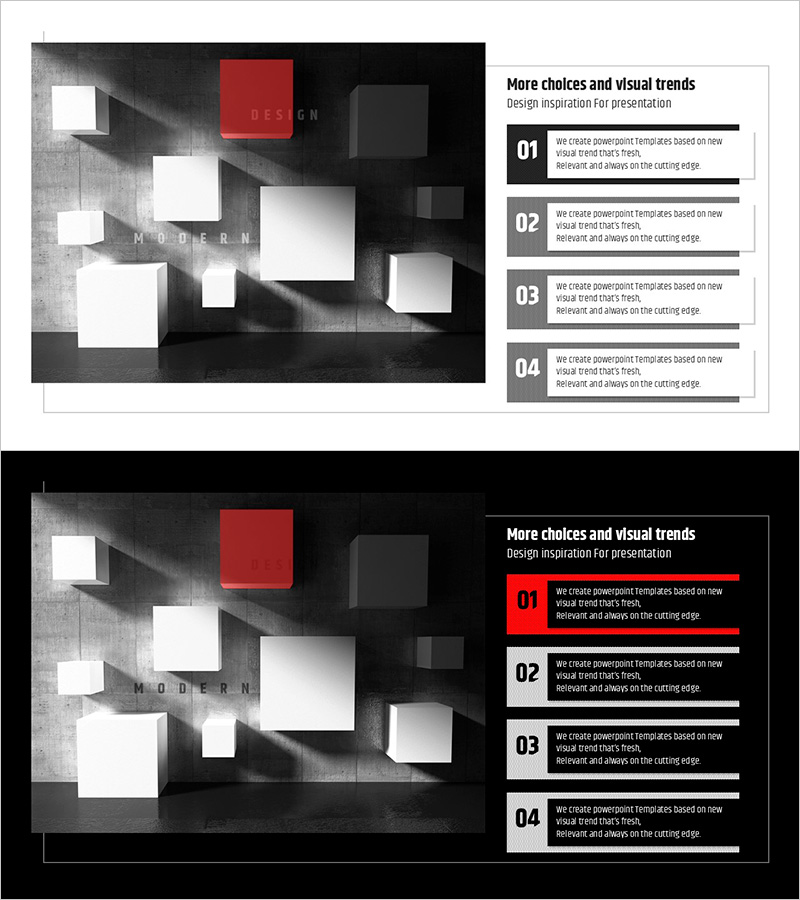 DESIGN

MODERN

More choices and visual trends
Design inspiration For presentation

01
We create powerpoint Templates based on new visual trend that's fresh,
Relevant and always on the cutting edge.

02
We create powerpoint Templates based on new visual trend that's fresh,
Relevant and always on the cutting edge.

03
We create powerpoint Templates based on new visual trend that's fresh,
Relevant and always on the cutting edge.

04
We create powerpoint Templates based on new visual trend that's fresh,
Relevant and always on the cutting edge.

DESIGN

MODERN

More choices and visual trends
Design inspiration For presentation

01
We create powerpoint Templates based on new visual trend that's fresh,
Relevant and always on the cutting edge.

02
We create powerpoint Templates based on new visual trend that's fresh,
Relevant and always on the cutting edge.

03
We create powerpoint Templates based on new visual trend that's fresh,
Relevant and always on the cutting edge.

04
We create powerpoint Templates based on new visual trend that's fresh,
Relevant and always on the cutting edge.