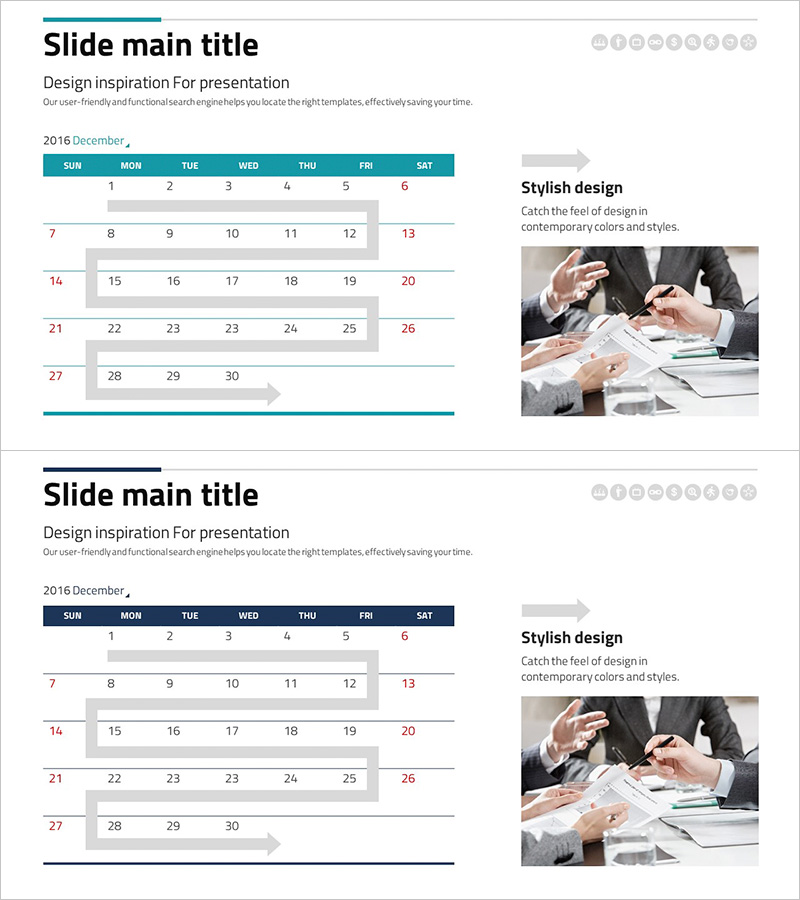 Slide main title

Design inspiration For presentation

Our user-friendly and functional search engine helps you locate the right templates, effectively saving your time.

2016 December

| SUN | MON | TUE | WED | THU | FRI | SAT |
|---|---|---|---|---|---|---|
| | 1 | 2 | 3 | 4 | 5 | 6 |
| 7 | 8 | 9 | 10 | 11 | 12 | 13 |
| 14 | 15 | 16 | 17 | 18 | 19 | 20 |
| 21 | 22 | 23 | 23 | 24 | 25 | 26 |
| 27 | 28 | 29 | 30 | | | |

Stylish design

Catch the feel of design in contemporary colors and styles.

Slide main title

Design inspiration For presentation

Our user-friendly and functional search engine helps you locate the right templates, effectively saving your time.

2016 December

| SUN | MON | TUE | WED | THU | FRI | SAT |
|---|---|---|---|---|---|---|
| | 1 | 2 | 3 | 4 | 5 | 6 |
| 7 | 8 | 9 | 10 | 11 | 12 | 13 |
| 14 | 15 | 16 | 17 | 18 | 19 | 20 |
| 21 | 22 | 23 | 23 | 24 | 25 | 26 |
| 27 | 28 | 29 | 30 | | | |

Stylish design

Catch the feel of design in contemporary colors and styles.