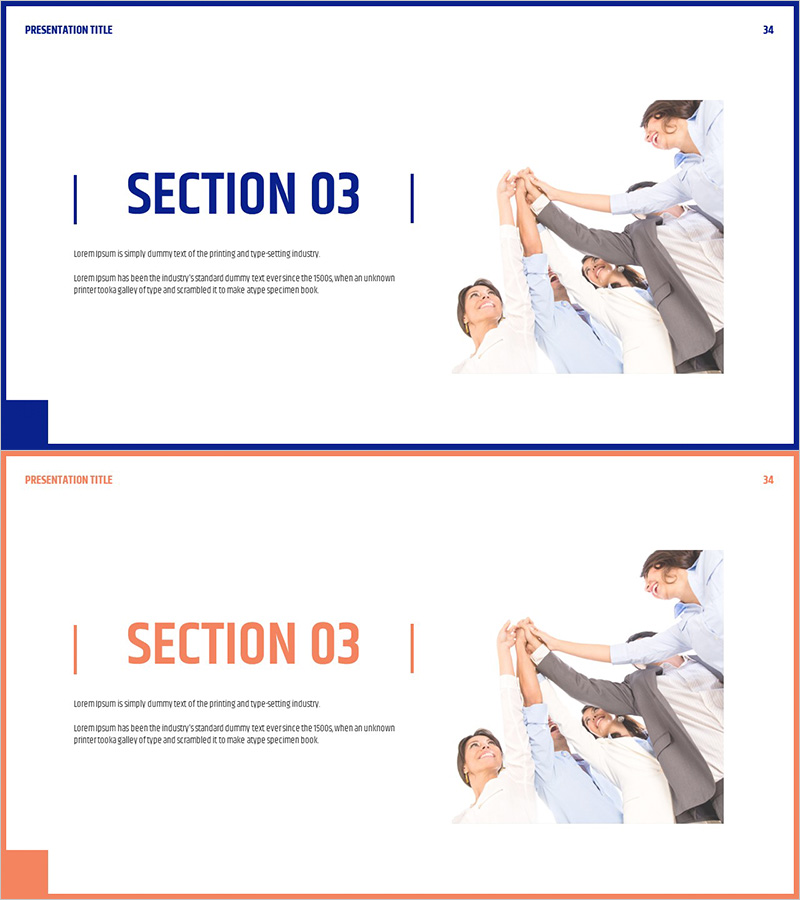 PRESENTATION TITLE

34

SECTION 03

Lorem Ipsum is simply dummy text of the printing and type-setting industry.

Lorem Ipsum has been the industry's standard dummy text ever since the 1500s, when an unknown printer tooka galley of type and scrambled it to make atype specimen book.

PRESENTATION TITLE

34

SECTION 03

Lorem Ipsum is simply dummy text of the printing and type-setting industry.

Lorem Ipsum has been the industry's standard dummy text ever since the 1500s, when an unknown printer tooka galley of type and scrambled it to make atype specimen book.