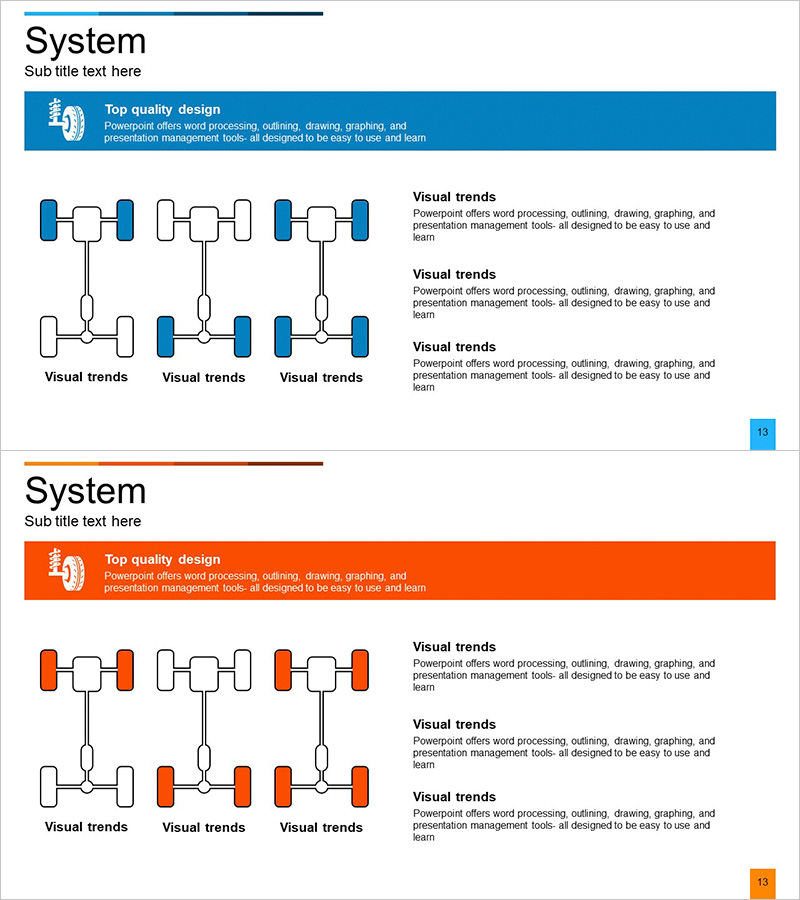 System
Sub title text here

Top quality design
Powerpoint offers word processing, outlining, drawing, graphing, and presentation management tools- all designed to be easy to use and learn

Visual trends Visual trends Visual trends

Visual trends
Powerpoint offers word processing, outlining, drawing, graphing, and presentation management tools- all designed to be easy to use and learn

Visual trends
Powerpoint offers word processing, outlining, drawing, graphing, and presentation management tools- all designed to be easy to use and learn

Visual trends
Powerpoint offers word processing, outlining, drawing, graphing, and presentation management tools- all designed to be easy to use and learn

13

System
Sub title text here

Top quality design
Powerpoint offers word processing, outlining, drawing, graphing, and presentation management tools- all designed to be easy to use and learn

Visual trends Visual trends Visual trends

Visual trends
Powerpoint offers word processing, outlining, drawing, graphing, and presentation management tools- all designed to be easy to use and learn

Visual trends
Powerpoint offers word processing, outlining, drawing, graphing, and presentation management tools- all designed to be easy to use and learn

Visual trends
Powerpoint offers word processing, outlining, drawing, graphing, and presentation management tools- all designed to be easy to use and learn

13