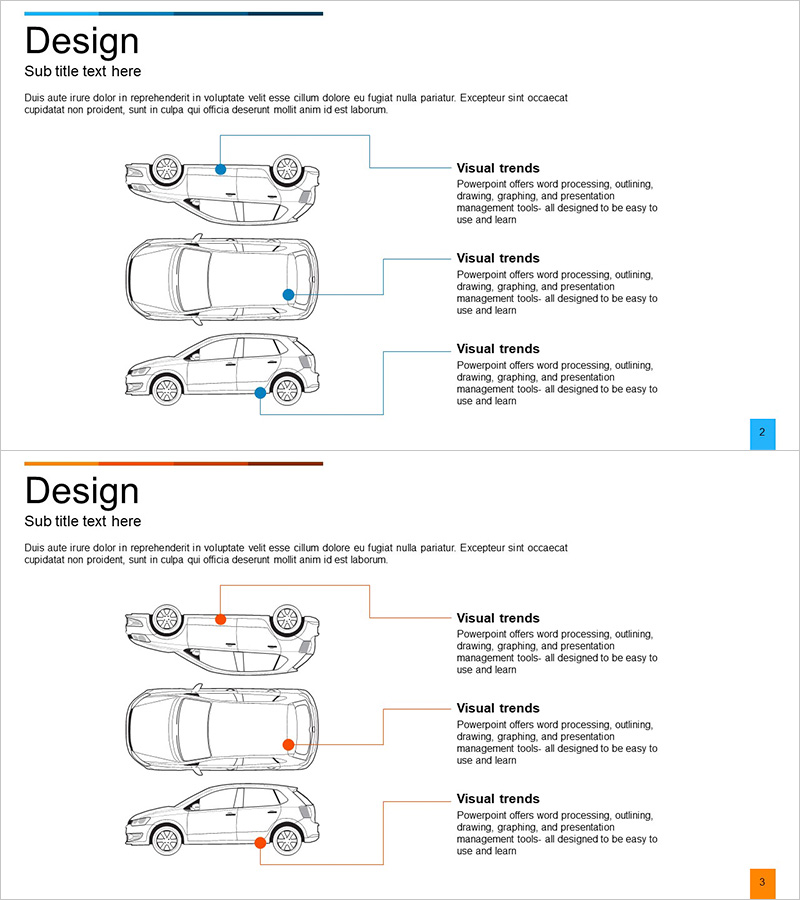 Design
Sub title text here

Duis aute irure dolor in reprehenderit in voluptate velit esse cillum dolore eu fugiat nulla pariatur. Excepteur sint occaecat cupidatat non proident, sunt in culpa qui officia deserunt mollit anim id est laborum.

Visual trends
Powerpoint offers word processing, outlining, drawing, graphing, and presentation management tools- all designed to be easy to use and learn

Visual trends
Powerpoint offers word processing, outlining, drawing, graphing, and presentation management tools- all designed to be easy to use and learn

Visual trends
Powerpoint offers word processing, outlining, drawing, graphing, and presentation management tools- all designed to be easy to use and learn

2

Design
Sub title text here

Duis aute irure dolor in reprehenderit in voluptate velit esse cillum dolore eu fugiat nulla pariatur. Excepteur sint occaecat cupidatat non proident, sunt in culpa qui officia deserunt mollit anim id est laborum.

Visual trends
Powerpoint offers word processing, outlining, drawing, graphing, and presentation management tools- all designed to be easy to use and learn

Visual trends
Powerpoint offers word processing, outlining, drawing, graphing, and presentation management tools- all designed to be easy to use and learn

Visual trends
Powerpoint offers word processing, outlining, drawing, graphing, and presentation management tools- all designed to be easy to use and learn

3