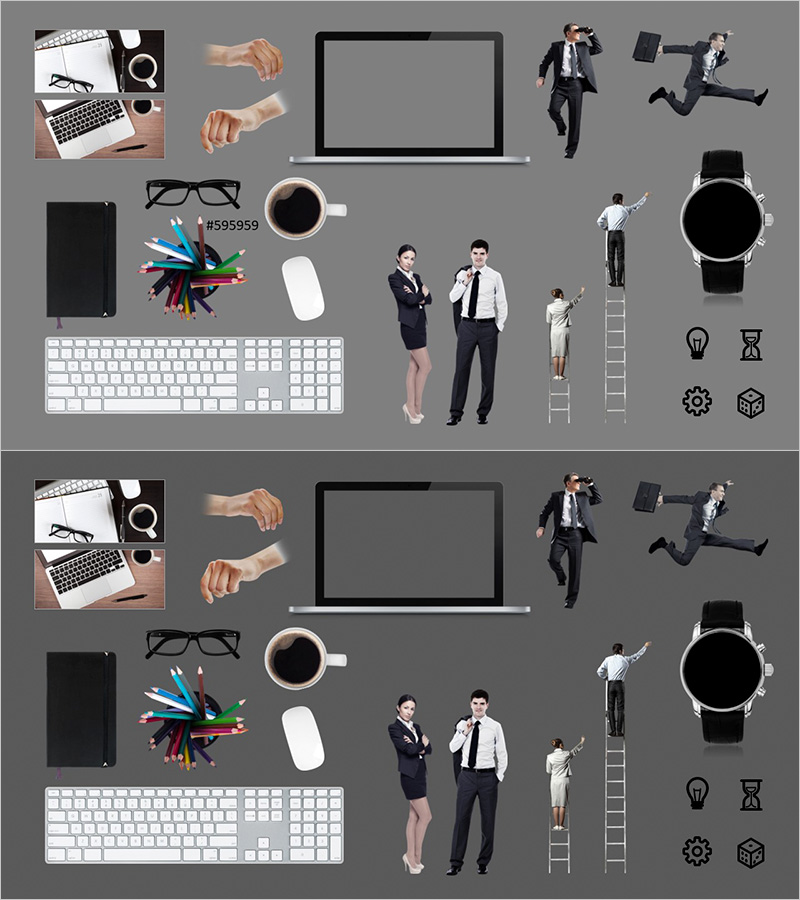 #595959