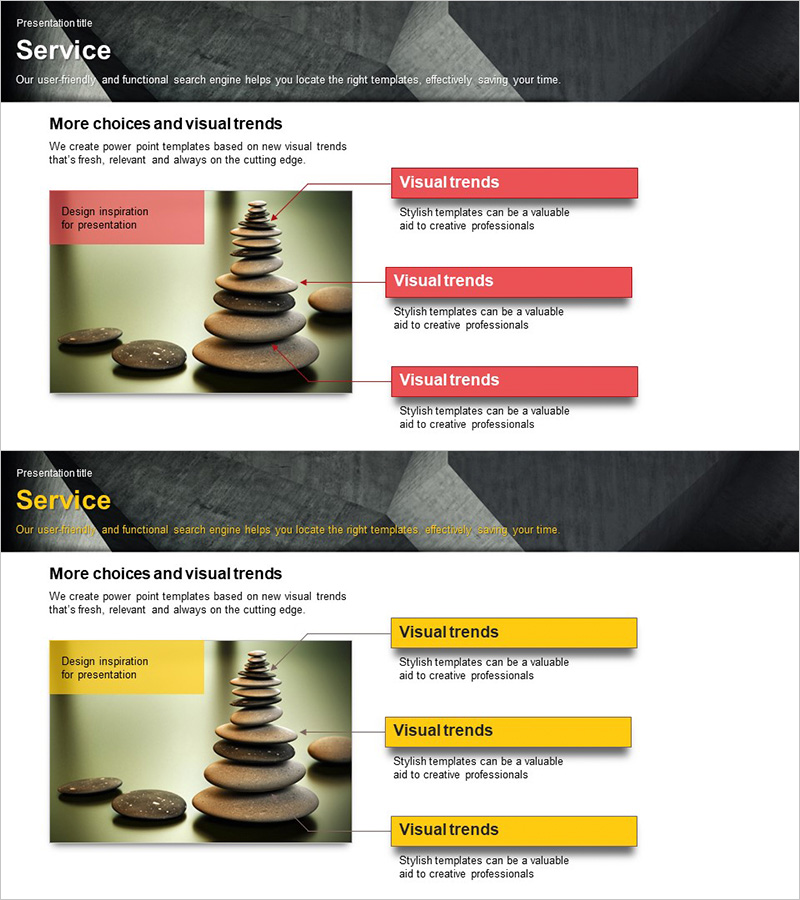 Presentation title

Service

Our user-friendly and functional search engine helps you locate the right templates, effectively saving your time.

More choices and visual trends

We create power point templates based on new visual trends that's fresh, relevant and always on the cutting edge.

Design inspiration for presentation

Visual trends

Stylish templates can be a valuable aid to creative professionals

Visual trends

Stylish templates can be a valuable aid to creative professionals

Visual trends

Stylish templates can be a valuable aid to creative professionals

Presentation title

Service

Our user-friendly and functional search engine helps you locate the right templates, effectively saving your time.

More choices and visual trends

We create power point templates based on new visual trends that's fresh, relevant and always on the cutting edge.

Design inspiration for presentation

Visual trends

Stylish templates can be a valuable aid to creative professionals

Visual trends

Stylish templates can be a valuable aid to creative professionals

Visual trends

Stylish templates can be a valuable aid to creative professionals