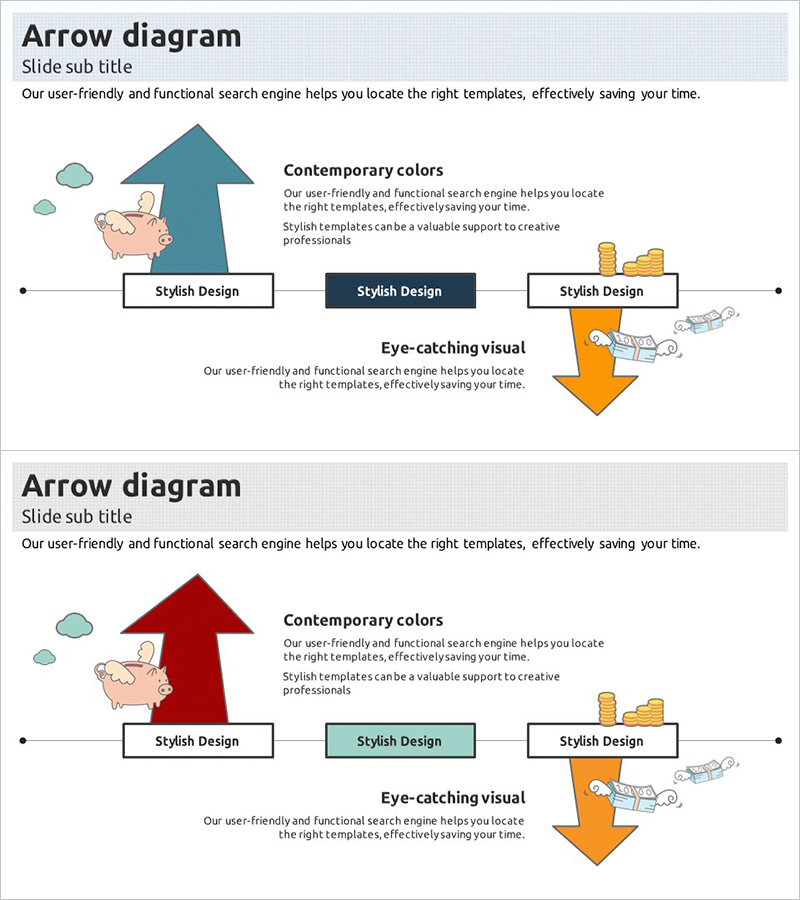 Arrow diagram
Slide sub title
Our user-friendly and functional search engine helps you locate the right templates, effectively saving your time.

Contemporary colors
Our user-friendly and functional search engine helps you locate the right templates, effectively saving your time.
Stylish templates can be a valuable support to creative professionals

Stylish Design
Stylish Design
Stylish Design

Eye-catching visual
Our user-friendly and functional search engine helps you locate the right templates, effectively saving your time.

Arrow diagram
Slide sub title
Our user-friendly and functional search engine helps you locate the right templates, effectively saving your time.

Contemporary colors
Our user-friendly and functional search engine helps you locate the right templates, effectively saving your time.
Stylish templates can be a valuable support to creative professionals

Stylish Design
Stylish Design
Stylish Design

Eye-catching visual
Our user-friendly and functional search engine helps you locate the right templates, effectively saving your time.