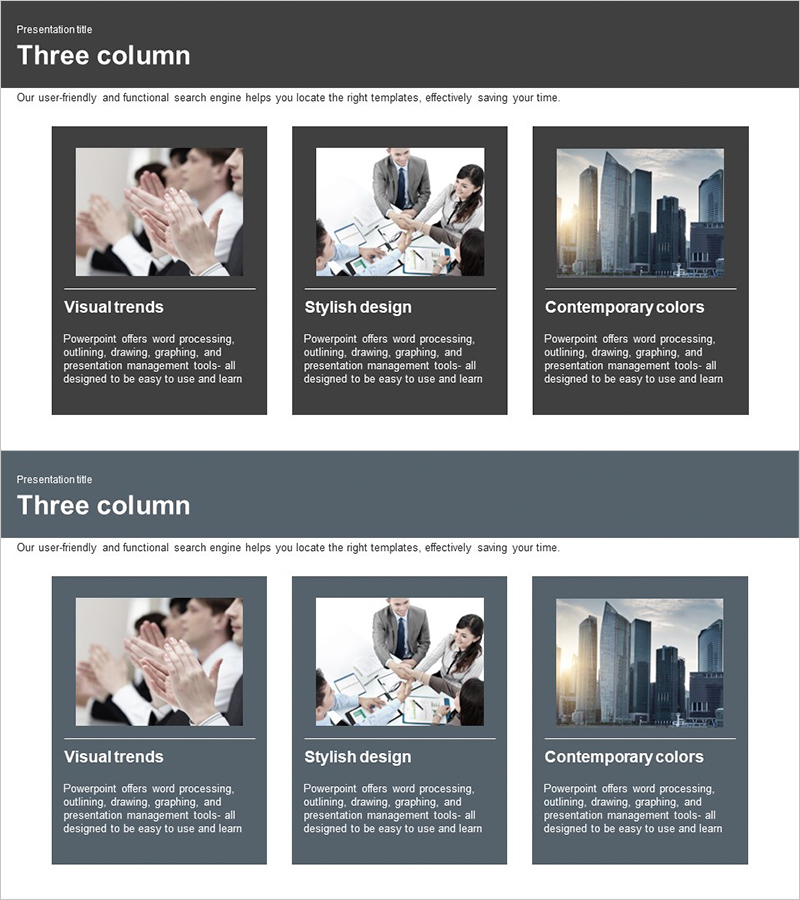 Presentation title

Three column

Our user-friendly and functional search engine helps you locate the right templates, effectively saving your time.

Visual trends

Powerpoint offers word processing, outlining, drawing, graphing, and presentation management tools- all designed to be easy to use and learn

Stylish design

Powerpoint offers word processing, outlining, drawing, graphing, and presentation management tools- all designed to be easy to use and learn

Contemporary colors

Powerpoint offers word processing, outlining, drawing, graphing, and presentation management tools- all designed to be easy to use and learn

Presentation title

Three column

Our user-friendly and functional search engine helps you locate the right templates, effectively saving your time.

Visual trends

Powerpoint offers word processing, outlining, drawing, graphing, and presentation management tools- all designed to be easy to use and learn

Stylish design

Powerpoint offers word processing, outlining, drawing, graphing, and presentation management tools- all designed to be easy to use and learn

Contemporary colors

Powerpoint offers word processing, outlining, drawing, graphing, and presentation management tools- all designed to be easy to use and learn