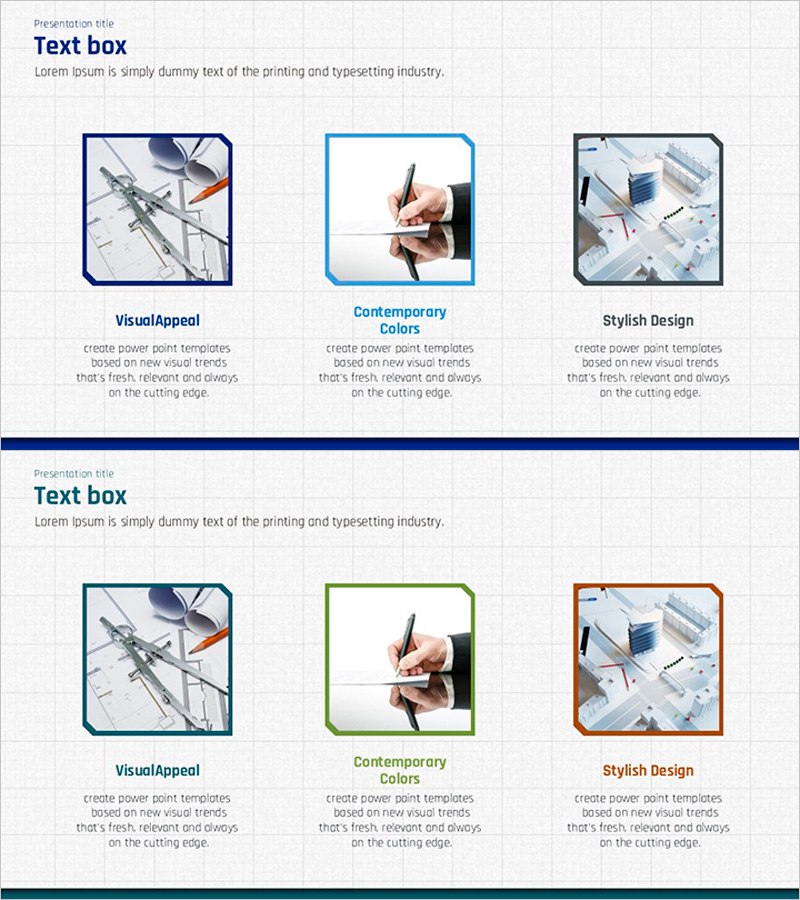 Presentation title

Text box

Lorem Ipsum is simply dummy text of the printing and typesetting industry.

VisualAppeal

create power point templates based on new visual trends that's fresh, relevant and always on the cutting edge.

Contemporary Colors

create power point templates based on new visual trends that's fresh, relevant and always on the cutting edge.

Stylish Design

create power point templates based on new visual trends that's fresh, relevant and always on the cutting edge.

Presentation title

Text box

Lorem Ipsum is simply dummy text of the printing and typesetting industry.

VisualAppeal

create power point templates based on new visual trends that's fresh, relevant and always on the cutting edge.

Contemporary Colors

create power point templates based on new visual trends that's fresh, relevant and always on the cutting edge.

Stylish Design

create power point templates based on new visual trends that's fresh, relevant and always on the cutting edge.