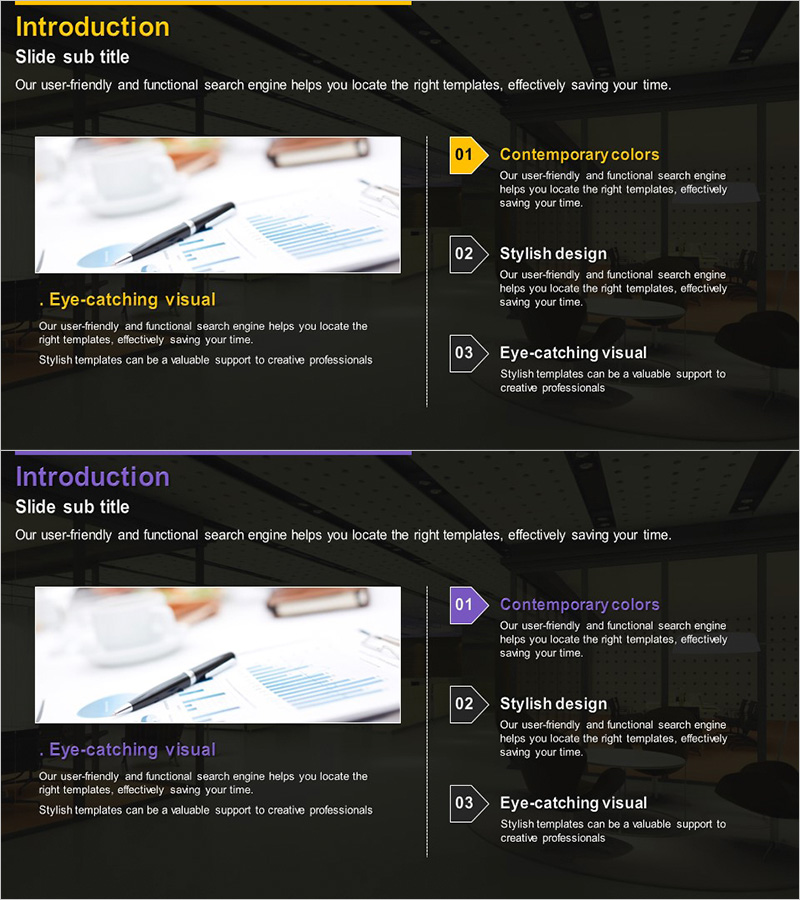 Introduction

Slide sub title

Our user-friendly and functional search engine helps you locate the right templates, effectively saving your time.

. Eye-catching visual

Our user-friendly and functional search engine helps you locate the right templates, effectively saving your time.

Stylish templates can be a valuable support to creative professionals

01 Contemporary colors

Our user-friendly and functional search engine helps you locate the right templates, effectively saving your time.

02 Stylish design

Our user-friendly and functional search engine helps you locate the right templates, effectively saving your time.

03 Eye-catching visual

Stylish templates can be a valuable support to creative professionals

Introduction

Slide sub title

Our user-friendly and functional search engine helps you locate the right templates, effectively saving your time.

. Eye-catching visual

Our user-friendly and functional search engine helps you locate the right templates, effectively saving your time.

Stylish templates can be a valuable support to creative professionals

01 Contemporary colors

Our user-friendly and functional search engine helps you locate the right templates, effectively saving your time.

02 Stylish design

Our user-friendly and functional search engine helps you locate the right templates, effectively saving your time.

03 Eye-catching visual

Stylish templates can be a valuable support to creative professionals