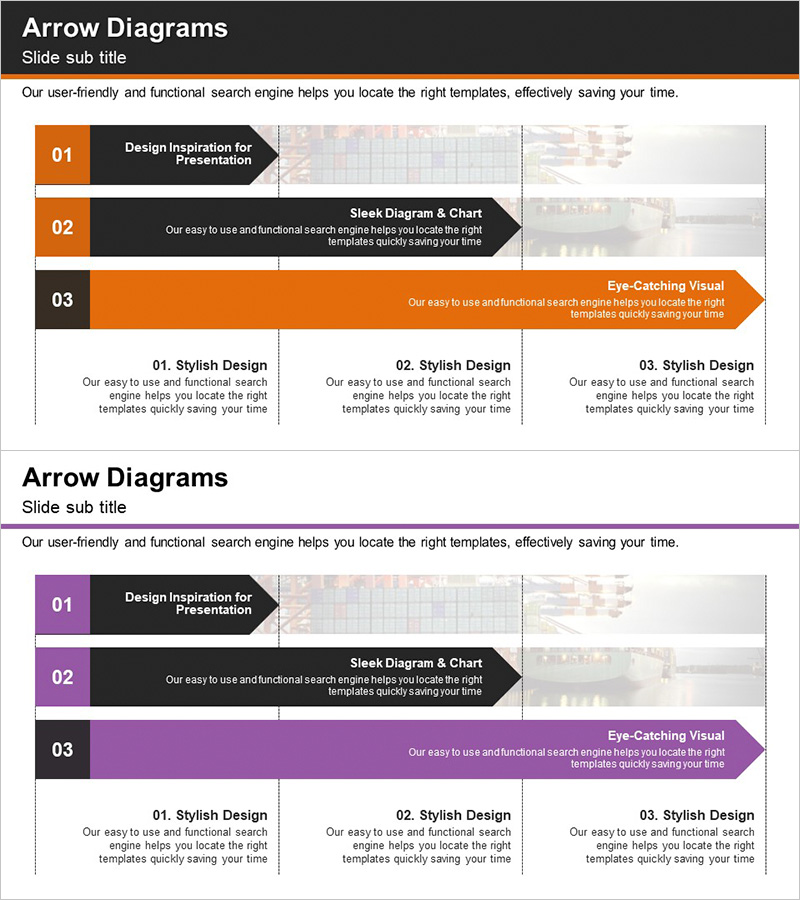 Arrow Diagrams
Slide sub title

Our user-friendly and functional search engine helps you locate the right templates, effectively saving your time.

01
Design Inspiration for Presentation

02
Sleek Diagram & Chart
Our easy to use and functional search engine helps you locate the right templates quickly saving your time

03
Eye-Catching Visual
Our easy to use and functional search engine helps you locate the right templates quickly saving your time

01. Stylish Design
Our easy to use and functional search engine helps you locate the right templates quickly saving your time

02. Stylish Design
Our easy to use and functional search engine helps you locate the right templates quickly saving your time

03. Stylish Design
Our easy to use and functional search engine helps you locate the right templates quickly saving your time

Arrow Diagrams
Slide sub title

Our user-friendly and functional search engine helps you locate the right templates, effectively saving your time.

01
Design Inspiration for Presentation

02
Sleek Diagram & Chart
Our easy to use and functional search engine helps you locate the right templates quickly saving your time

03
Eye-Catching Visual
Our easy to use and functional search engine helps you locate the right templates quickly saving your time

01. Stylish Design
Our easy to use and functional search engine helps you locate the right templates quickly saving your time

02. Stylish Design
Our easy to use and functional search engine helps you locate the right templates quickly saving your time

03. Stylish Design
Our easy to use and functional search engine helps you locate the right templates quickly saving your time