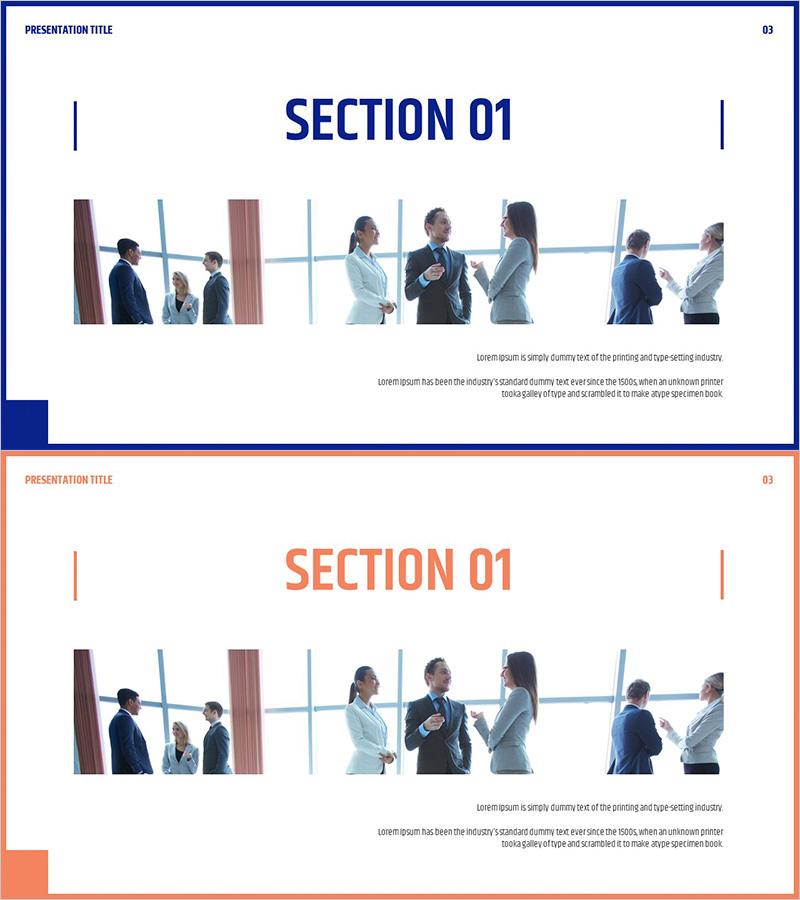 PRESENTATION TITLE

03

SECTION 01

Lorem Ipsum is simply dummy text of the printing and type-setting industry.

Lorem Ipsum has been the industry's standard dummy text ever since the 1500s, when an unknown printer tooka galley of type and scrambled it to make atype specimen book.

PRESENTATION TITLE

03

SECTION 01

Lorem Ipsum is simply dummy text of the printing and type-setting industry.

Lorem Ipsum has been the industry's standard dummy text ever since the 1500s, when an unknown printer tooka galley of type and scrambled it to make atype specimen book.