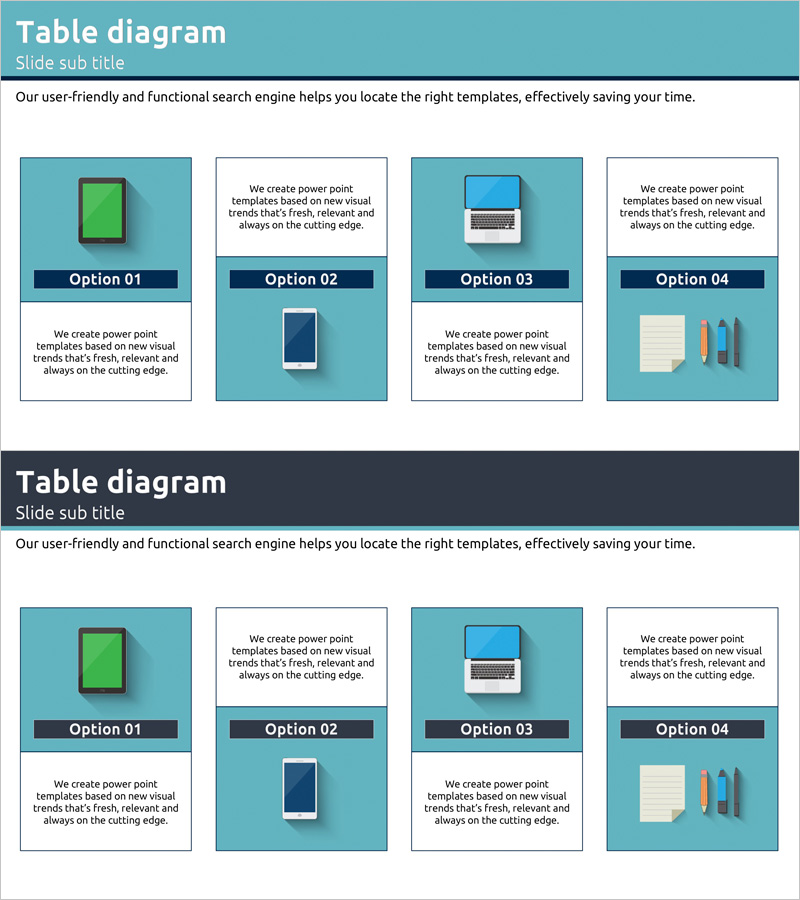 Table diagram
Slide sub title

Our user-friendly and functional search engine helps you locate the right templates, effectively saving your time.

Option 01

We create power point templates based on new visual trends that's fresh, relevant and always on the cutting edge.

We create power point templates based on new visual trends that's fresh, relevant and always on the cutting edge.

Option 02

Option 03

We create power point templates based on new visual trends that's fresh, relevant and always on the cutting edge.

We create power point templates based on new visual trends that's fresh, relevant and always on the cutting edge.

Option 04

Table diagram
Slide sub title

Our user-friendly and functional search engine helps you locate the right templates, effectively saving your time.

Option 01

We create power point templates based on new visual trends that's fresh, relevant and always on the cutting edge.

We create power point templates based on new visual trends that's fresh, relevant and always on the cutting edge.

Option 02

Option 03

We create power point templates based on new visual trends that's fresh, relevant and always on the cutting edge.

We create power point templates based on new visual trends that's fresh, relevant and always on the cutting edge.

Option 04