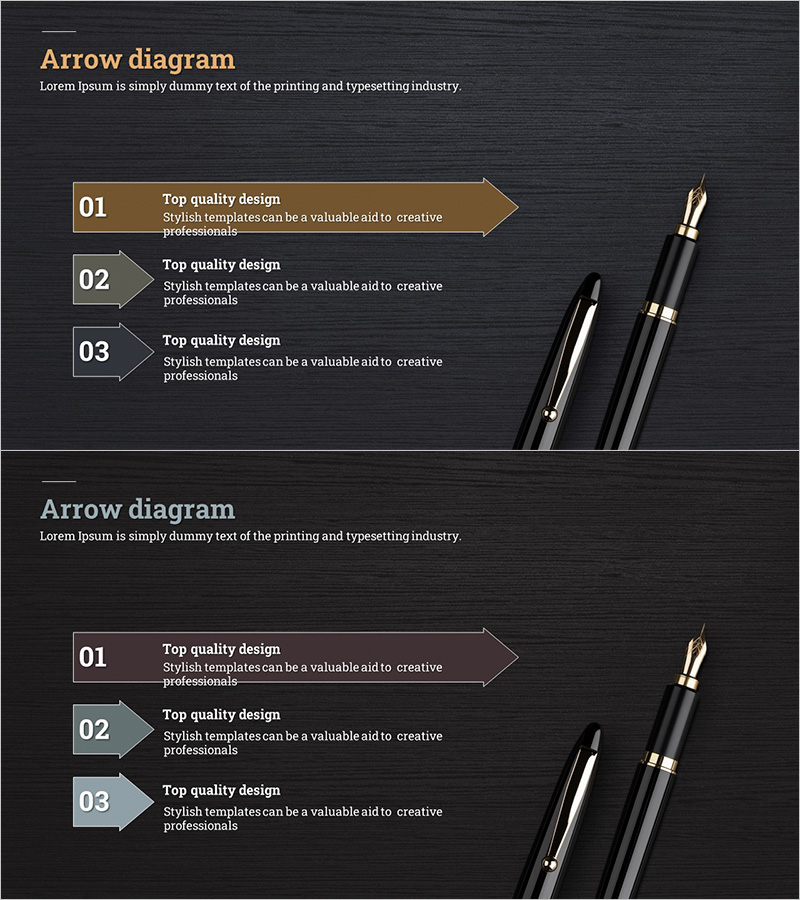 Arrow diagram
Lorem Ipsum is simply dummy text of the printing and typesetting industry.

01
Top quality design
Stylish templates can be a valuable aid to creative professionals

02
Top quality design
Stylish templates can be a valuable aid to creative professionals

03
Top quality design
Stylish templates can be a valuable aid to creative professionals

Arrow diagram
Lorem Ipsum is simply dummy text of the printing and typesetting industry.

01
Top quality design
Stylish templates can be a valuable aid to creative professionals

02
Top quality design
Stylish templates can be a valuable aid to creative professionals

03
Top quality design
Stylish templates can be a valuable aid to creative professionals