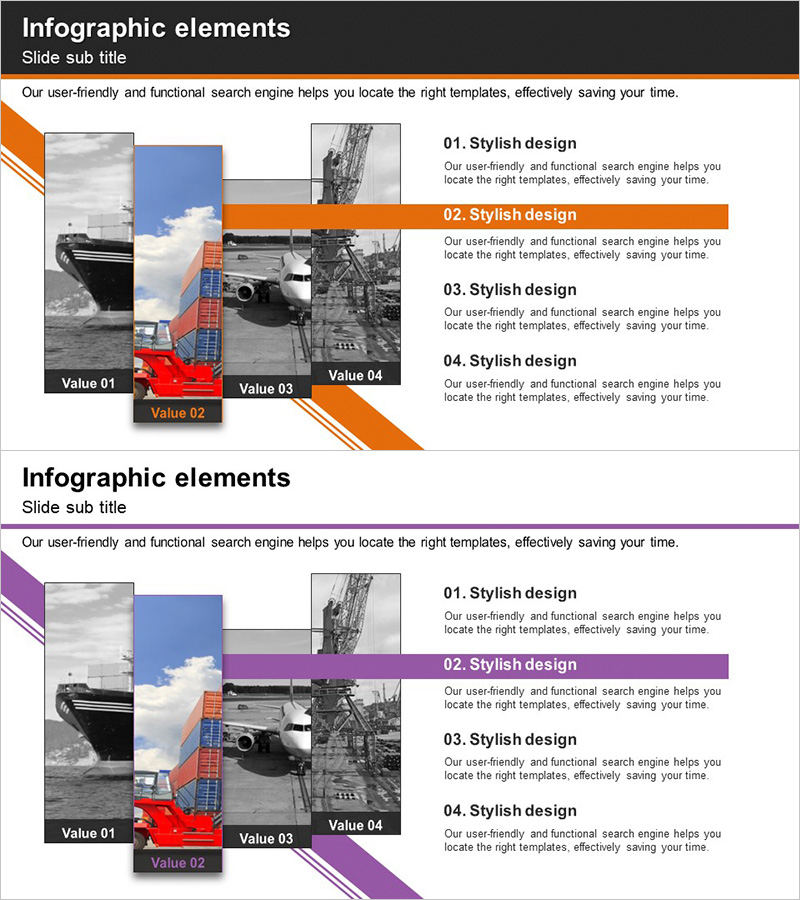 Infographic elements
Slide sub title

Our user-friendly and functional search engine helps you locate the right templates, effectively saving your time.

Value 01
Value 02
Value 03
Value 04

01. Stylish design
Our user-friendly and functional search engine helps you locate the right templates, effectively saving your time.

02. Stylish design
Our user-friendly and functional search engine helps you locate the right templates, effectively saving your time.

03. Stylish design
Our user-friendly and functional search engine helps you locate the right templates, effectively saving your time.

04. Stylish design
Our user-friendly and functional search engine helps you locate the right templates, effectively saving your time.

Infographic elements
Slide sub title

Our user-friendly and functional search engine helps you locate the right templates, effectively saving your time.

Value 01
Value 02
Value 03
Value 04

01. Stylish design
Our user-friendly and functional search engine helps you locate the right templates, effectively saving your time.

02. Stylish design
Our user-friendly and functional search engine helps you locate the right templates, effectively saving your time.

03. Stylish design
Our user-friendly and functional search engine helps you locate the right templates, effectively saving your time.

04. Stylish design
Our user-friendly and functional search engine helps you locate the right templates, effectively saving your time.