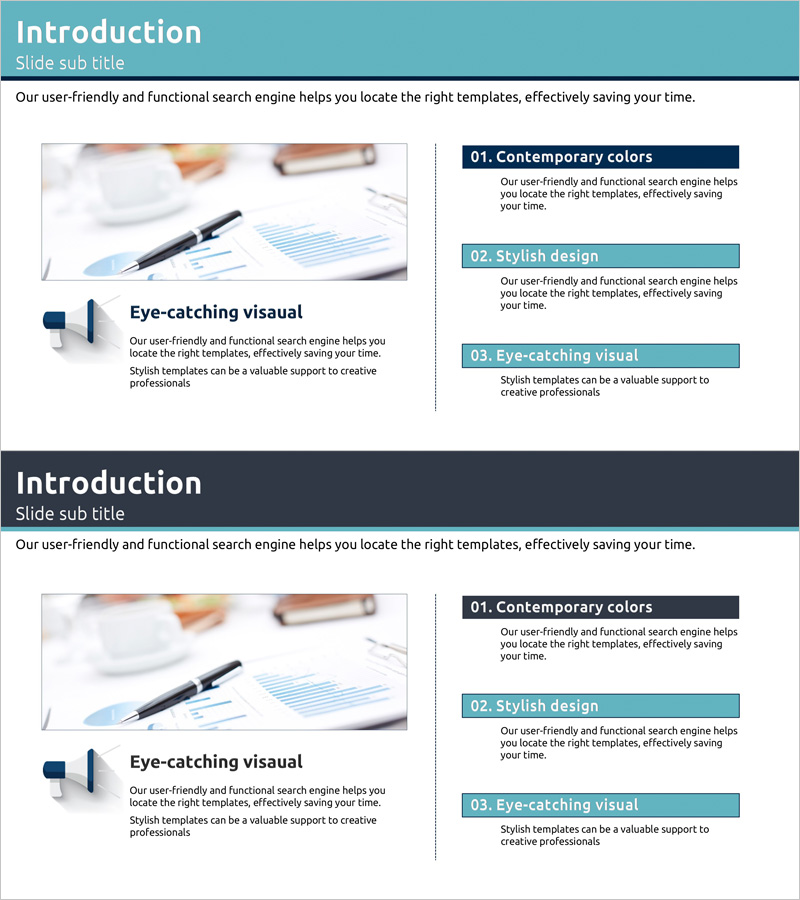 Introduction
Slide sub title

Our user-friendly and functional search engine helps you locate the right templates, effectively saving your time.

Eye-catching visaual

Our user-friendly and functional search engine helps you locate the right templates, effectively saving your time.

Stylish templates can be a valuable support to creative professionals

01. Contemporary colors

Our user-friendly and functional search engine helps you locate the right templates, effectively saving your time.

02. Stylish design

Our user-friendly and functional search engine helps you locate the right templates, effectively saving your time.

03. Eye-catching visual

Stylish templates can be a valuable support to creative professionals

Introduction
Slide sub title

Our user-friendly and functional search engine helps you locate the right templates, effectively saving your time.

Eye-catching visaual

Our user-friendly and functional search engine helps you locate the right templates, effectively saving your time.

Stylish templates can be a valuable support to creative professionals

01. Contemporary colors

Our user-friendly and functional search engine helps you locate the right templates, effectively saving your time.

02. Stylish design

Our user-friendly and functional search engine helps you locate the right templates, effectively saving your time.

03. Eye-catching visual

Stylish templates can be a valuable support to creative professionals