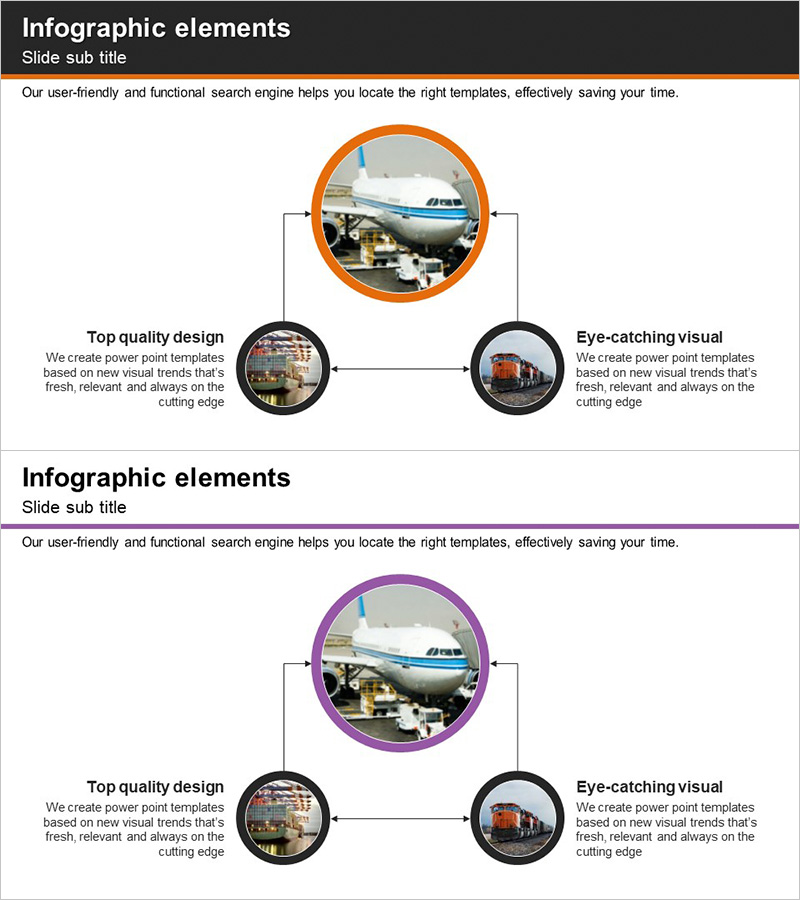 Infographic elements
Slide sub title

Our user-friendly and functional search engine helps you locate the right templates, effectively saving your time.

Top quality design
We create power point templates based on new visual trends that's fresh, relevant and always on the cutting edge

Eye-catching visual
We create power point templates based on new visual trends that's fresh, relevant and always on the cutting edge

Infographic elements
Slide sub title

Our user-friendly and functional search engine helps you locate the right templates, effectively saving your time.

Top quality design
We create power point templates based on new visual trends that's fresh, relevant and always on the cutting edge

Eye-catching visual
We create power point templates based on new visual trends that's fresh, relevant and always on the cutting edge