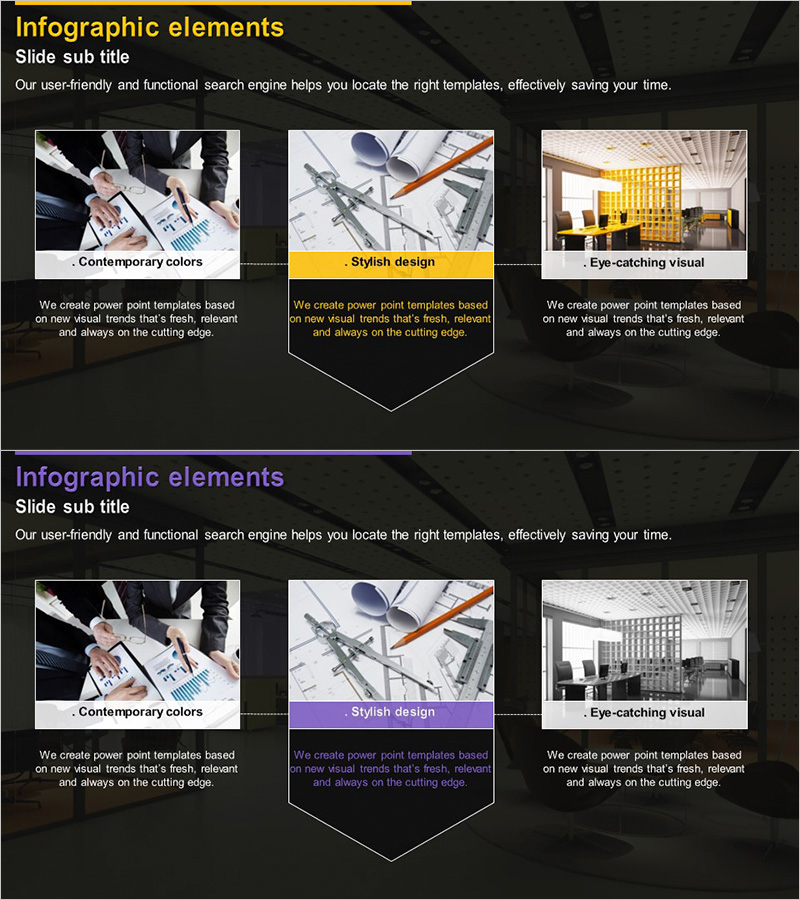 Infographic elements

Slide sub title

Our user-friendly and functional search engine helps you locate the right templates, effectively saving your time.

. Contemporary colors

We create power point templates based on new visual trends that's fresh, relevant and always on the cutting edge.

. Stylish design

We create power point templates based on new visual trends that's fresh, relevant and always on the cutting edge.

. Eye-catching visual

We create power point templates based on new visual trends that's fresh, relevant and always on the cutting edge.

Infographic elements

Slide sub title

Our user-friendly and functional search engine helps you locate the right templates, effectively saving your time.

. Contemporary colors

We create power point templates based on new visual trends that's fresh, relevant and always on the cutting edge.

. Stylish design

We create power point templates based on new visual trends that's fresh, relevant and always on the cutting edge.

. Eye-catching visual

We create power point templates based on new visual trends that's fresh, relevant and always on the cutting edge.