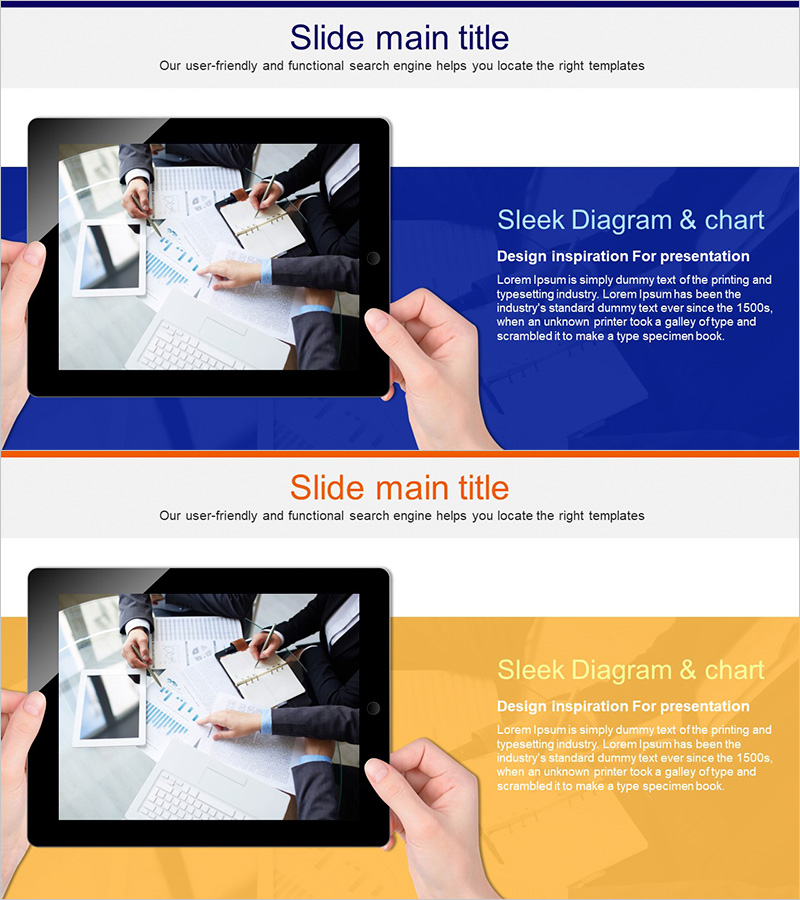 Slide main title
Our user-friendly and functional search engine helps you locate the right templates

Sleek Diagram & chart

Design inspiration For presentation

Lorem Ipsum is simply dummy text of the printing and typesetting industry. Lorem Ipsum has been the industry's standard dummy text ever since the 1500s, when an unknown printer took a galley of type and scrambled it to make a type specimen book.

Slide main title
Our user-friendly and functional search engine helps you locate the right templates

Sleek Diagram & chart

Design inspiration For presentation

Lorem Ipsum is simply dummy text of the printing and typesetting industry. Lorem Ipsum has been the industry's standard dummy text ever since the 1500s, when an unknown printer took a galley of type and scrambled it to make a type specimen book.