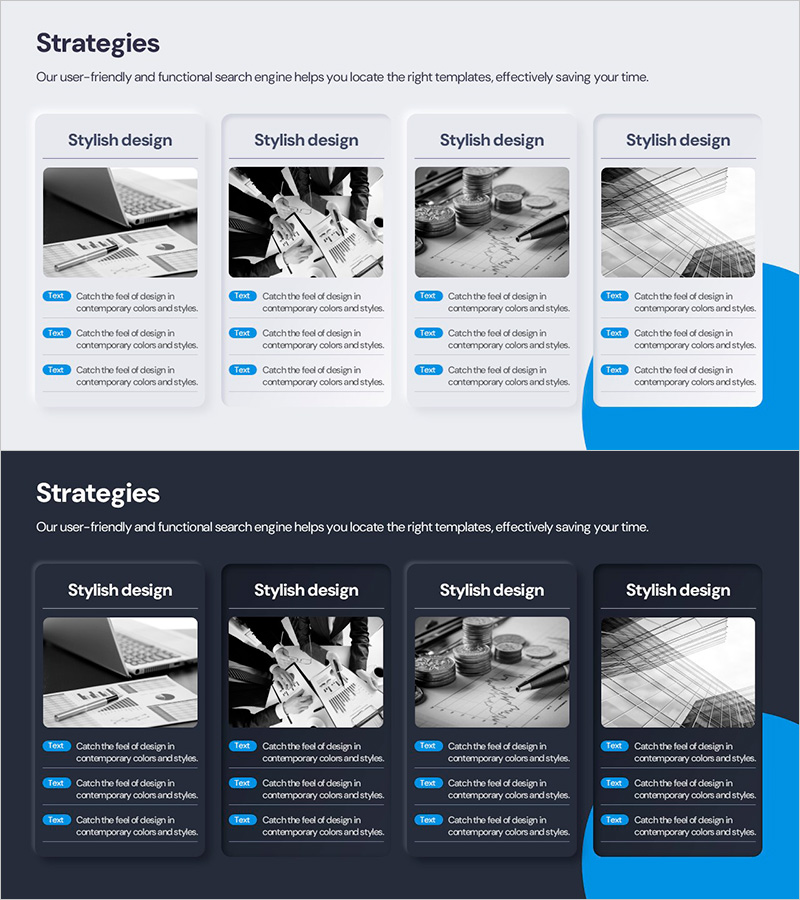 Strategies

Our user-friendly and functional search engine helps you locate the right templates, effectively saving your time.

Stylish design

Text Catch the feel of design in contemporary colors and styles.

Text Catch the feel of design in contemporary colors and styles.

Text Catch the feel of design in contemporary colors and styles.

Stylish design

Text Catch the feel of design in contemporary colors and styles.

Text Catch the feel of design in contemporary colors and styles.

Text Catch the feel of design in contemporary colors and styles.

Stylish design

Text Catch the feel of design in contemporary colors and styles.

Text Catch the feel of design in contemporary colors and styles.

Text Catch the feel of design in contemporary colors and styles.

Stylish design

Text Catch the feel of design in contemporary colors and styles.

Text Catch the feel of design in contemporary colors and styles.

Text Catch the feel of design in contemporary colors and styles.

Strategies

Our user-friendly and functional search engine helps you locate the right templates, effectively saving your time.

Stylish design

Text Catch the feel of design in contemporary colors and styles.

Text Catch the feel of design in contemporary colors and styles.

Text Catch the feel of design in contemporary colors and styles.

Stylish design

Text Catch the feel of design in contemporary colors and styles.

Text Catch the feel of design in contemporary colors and styles.

Text Catch the feel of design in contemporary colors and styles.

Stylish design

Text Catch the feel of design in contemporary colors and styles.

Text Catch the feel of design in contemporary colors and styles.

Text Catch the feel of design in contemporary colors and styles.

Stylish design

Text Catch the feel of design in contemporary colors and styles.

Text Catch the feel of design in contemporary colors and styles.

Text Catch the feel of design in contemporary colors and styles.