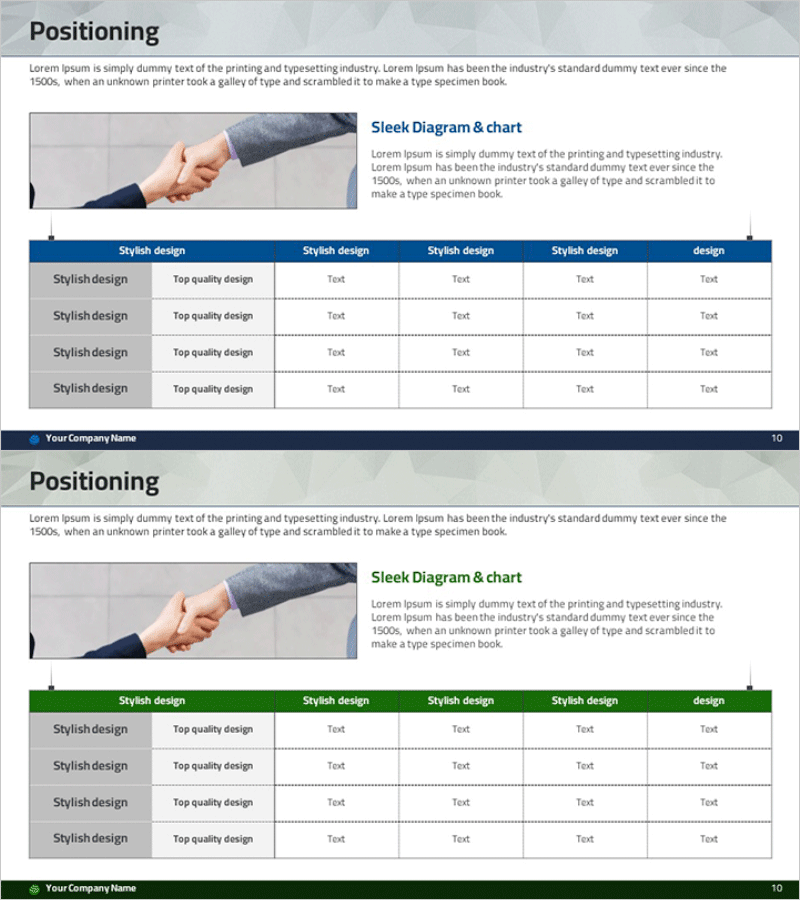 Positioning

Lorem Ipsum is simply dummy text of the printing and typesetting industry. Lorem Ipsum has been the industry's standard dummy text ever since the 1500s, when an unknown printer took a galley of type and scrambled it to make a type specimen book.

Sleek Diagram & chart

Lorem Ipsum is simply dummy text of the printing and typesetting industry. Lorem Ipsum has been the industry's standard dummy text ever since the 1500s, when an unknown printer took a galley of type and scrambled it to make a type specimen book.

| Stylish design | | Stylish design | Stylish design | Stylish design | design |
|---|---|---|---|---|---|
| Stylish design | Top quality design | Text | Text | Text | Text |
| Stylish design | Top quality design | Text | Text | Text | Text |
| Stylish design | Top quality design | Text | Text | Text | Text |
| Stylish design | Top quality design | Text | Text | Text | Text |

Your Company Name 10

Positioning

Lorem Ipsum is simply dummy text of the printing and typesetting industry. Lorem Ipsum has been the industry's standard dummy text ever since the 1500s, when an unknown printer took a galley of type and scrambled it to make a type specimen book.

Sleek Diagram & chart

Lorem Ipsum is simply dummy text of the printing and typesetting industry. Lorem Ipsum has been the industry's standard dummy text ever since the 1500s, when an unknown printer took a galley of type and scrambled it to make a type specimen book.

| Stylish design | | Stylish design | Stylish design | Stylish design | design |
|---|---|---|---|---|---|
| Stylish design | Top quality design | Text | Text | Text | Text |
| Stylish design | Top quality design | Text | Text | Text | Text |
| Stylish design | Top quality design | Text | Text | Text | Text |
| Stylish design | Top quality design | Text | Text | Text | Text |

Your Company Name 10