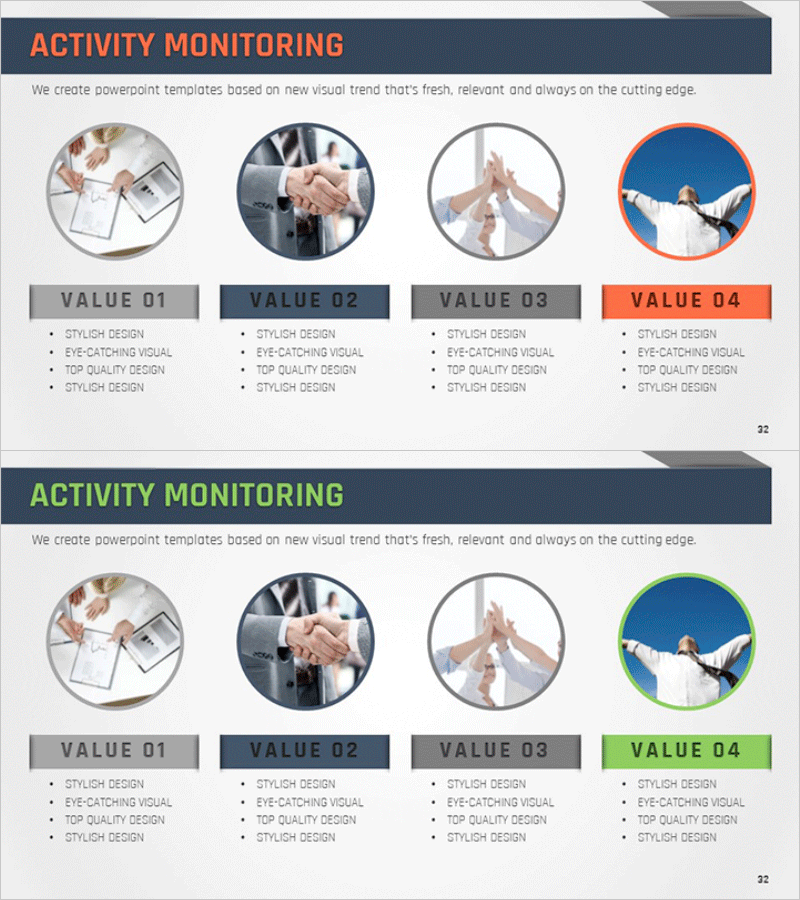 ACTIVITY MONITORING

We create powerpoint templates based on new visual trend that's fresh, relevant and always on the cutting edge.

VALUE 01

- STYLISH DESIGN
- EYE-CATCHING VISUAL
- TOP QUALITY DESIGN
- STYLISH DESIGN

VALUE 02

- STYLISH DESIGN
- EYE-CATCHING VISUAL
- TOP QUALITY DESIGN
- STYLISH DESIGN

VALUE 03

- STYLISH DESIGN
- EYE-CATCHING VISUAL
- TOP QUALITY DESIGN
- STYLISH DESIGN

VALUE 04

- STYLISH DESIGN
- EYE-CATCHING VISUAL
- TOP QUALITY DESIGN
- STYLISH DESIGN

32

ACTIVITY MONITORING

We create powerpoint templates based on new visual trend that's fresh, relevant and always on the cutting edge.

VALUE 01

- STYLISH DESIGN
- EYE-CATCHING VISUAL
- TOP QUALITY DESIGN
- STYLISH DESIGN

VALUE 02

- STYLISH DESIGN
- EYE-CATCHING VISUAL
- TOP QUALITY DESIGN
- STYLISH DESIGN

VALUE 03

- STYLISH DESIGN
- EYE-CATCHING VISUAL
- TOP QUALITY DESIGN
- STYLISH DESIGN

VALUE 04

- STYLISH DESIGN
- EYE-CATCHING VISUAL
- TOP QUALITY DESIGN
- STYLISH DESIGN

32