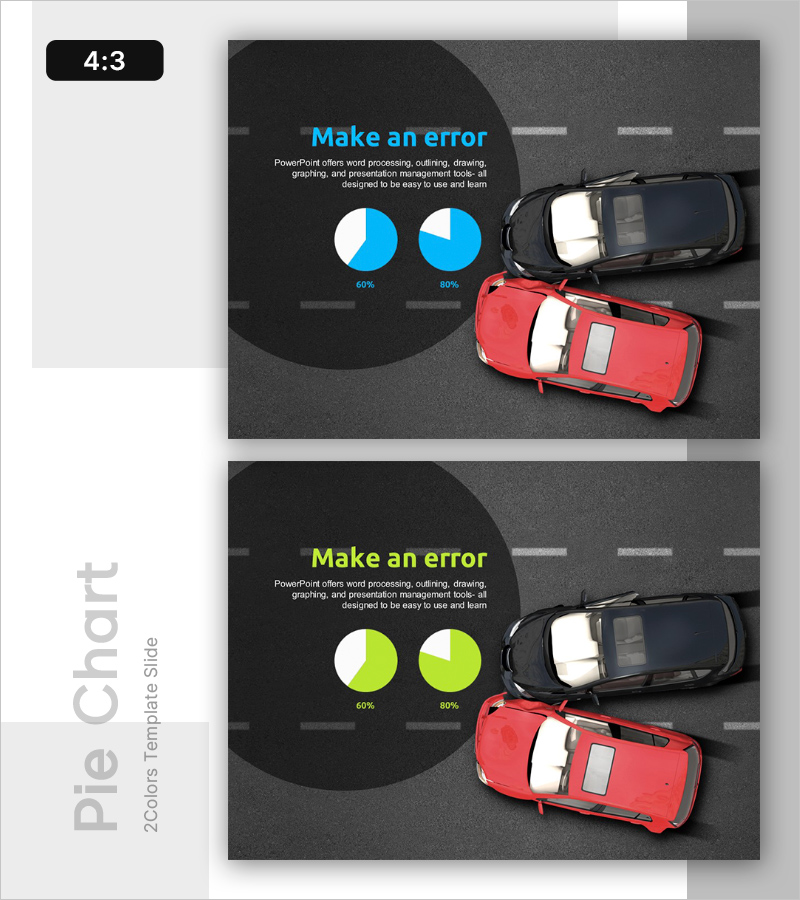 4:3

Make an error

PowerPoint offers word processing, outlining, drawing, graphing, and presentation management tools- all designed to be easy to use and learn

60%

80%

Make an error

PowerPoint offers word processing, outlining, drawing, graphing, and presentation management tools- all designed to be easy to use and learn

60%

80%

Pie Chart

2Colors Template Slide