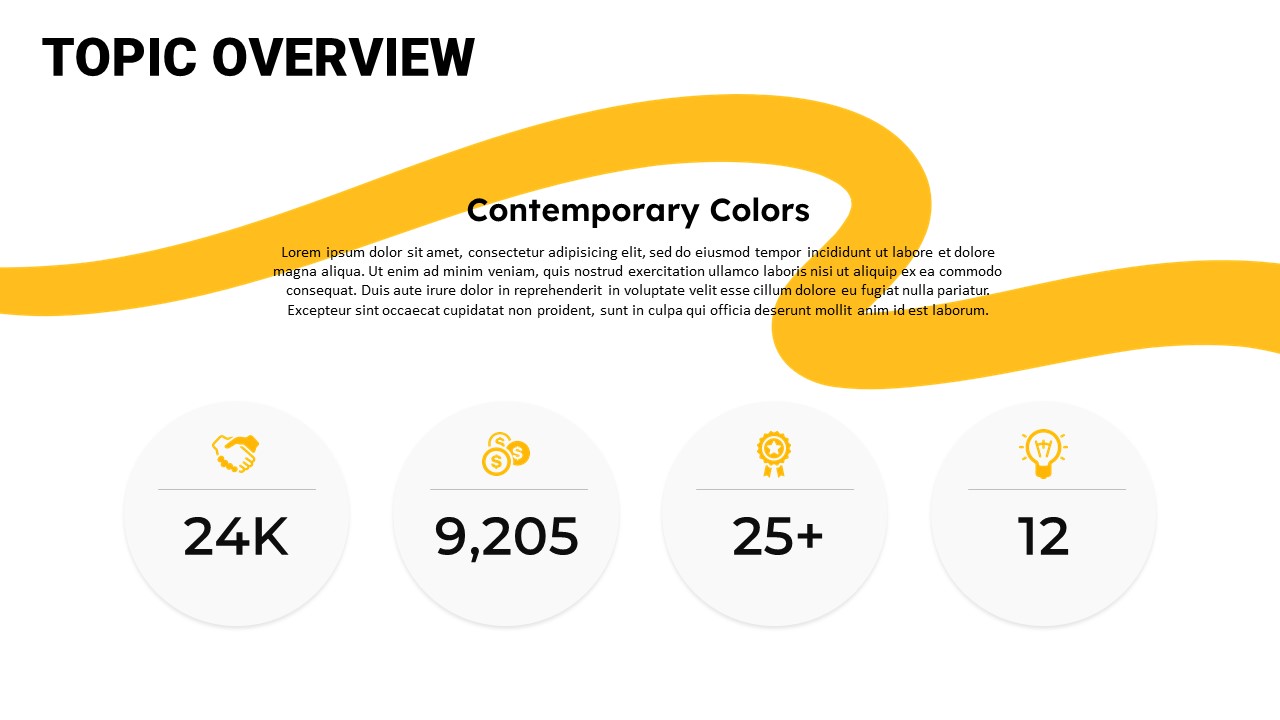 TOPIC OVERVIEW

Contemporary Colors

Lorem ipsum dolor sit amet, consectetur adipisicing elit, sed do eiusmod tempor incididunt ut labore et dolore magna aliqua. Ut enim ad minim veniam, quis nostrud exercitation ullamco laboris nisi ut aliquip ex ea commodo consequat. Duis aute irure dolor in reprehenderit in voluptate velit esse cillum dolore eu fugiat nulla pariatur. Excepteur sint occaecat cupidatat non proident, sunt in culpa qui officia deserunt mollit anim id est laborum.

24K

9,205

25+

12