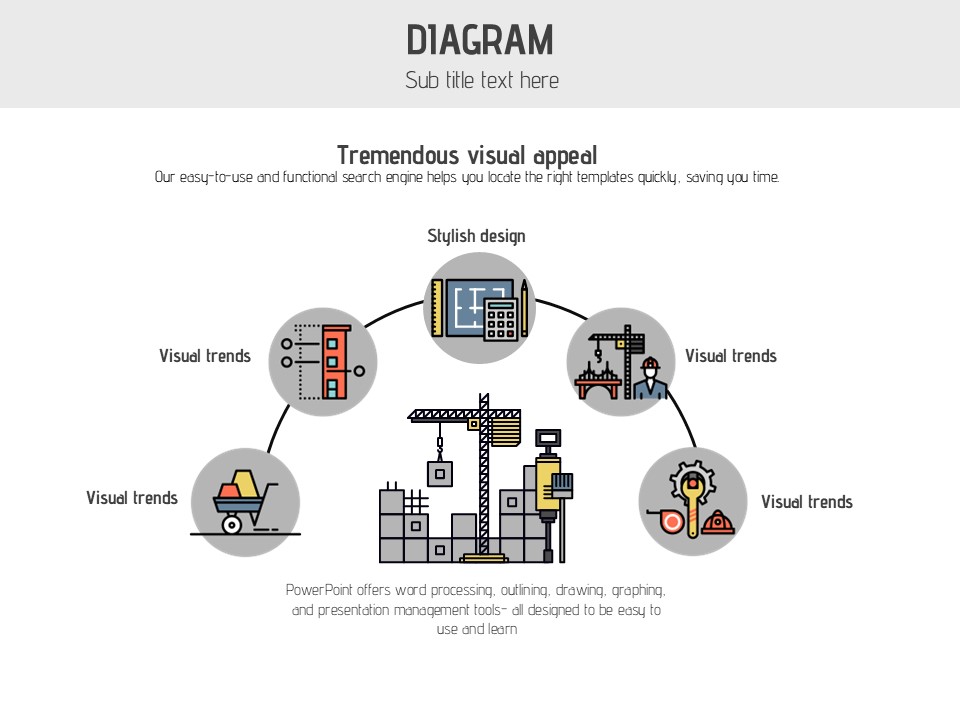 DIAGRAM
Sub title text here

Tremendous visual appeal
Our easy-to-use and functional search engine helps you locate the right templates quickly, saving you time.

Stylish design

Visual trends

Visual trends

Visual trends

Visual trends

PowerPoint offers word processing, outlining, drawing, graphing, and presentation management tools- all designed to be easy to use and learn