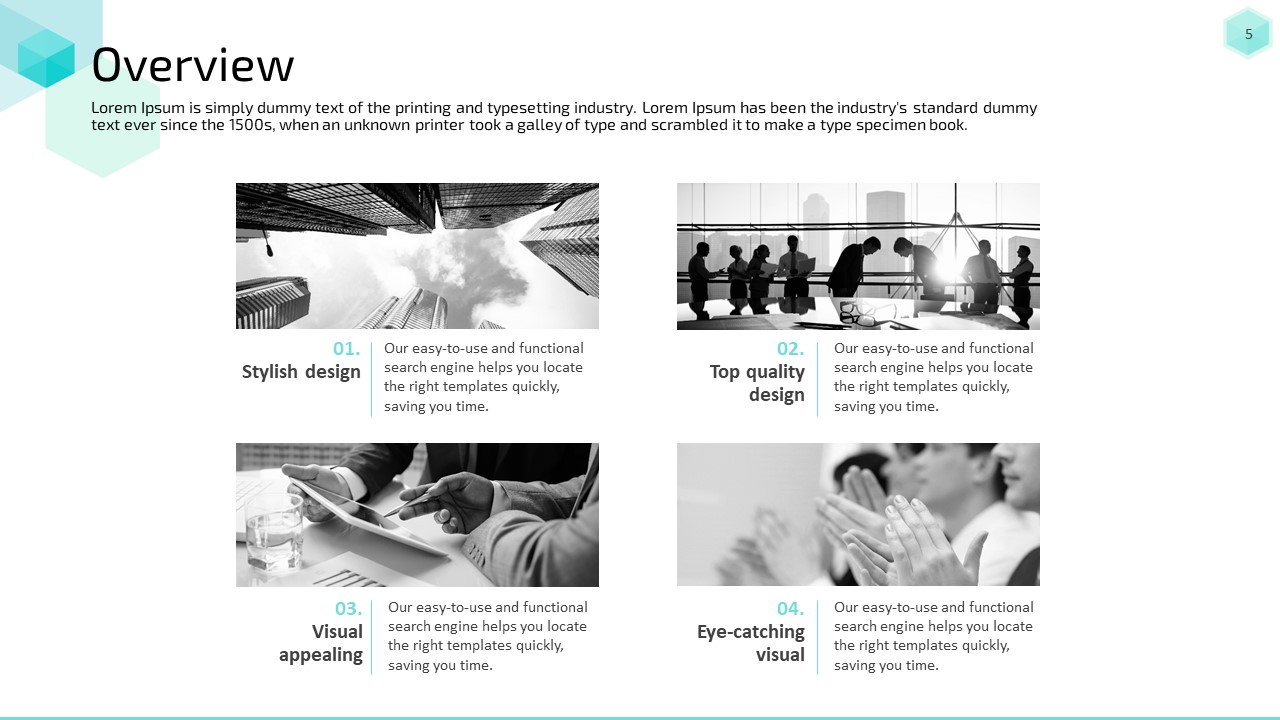 5

Overview

Lorem Ipsum is simply dummy text of the printing and typesetting industry. Lorem Ipsum has been the industry's standard dummy text ever since the 1500s, when an unknown printer took a galley of type and scrambled it to make a type specimen book.

01.
Stylish design

Our easy-to-use and functional search engine helps you locate the right templates quickly, saving you time.

02.
Top quality design

Our easy-to-use and functional search engine helps you locate the right templates quickly, saving you time.

03.
Visual appealing

Our easy-to-use and functional search engine helps you locate the right templates quickly, saving you time.

04.
Eye-catching visual

Our easy-to-use and functional search engine helps you locate the right templates quickly, saving you time.