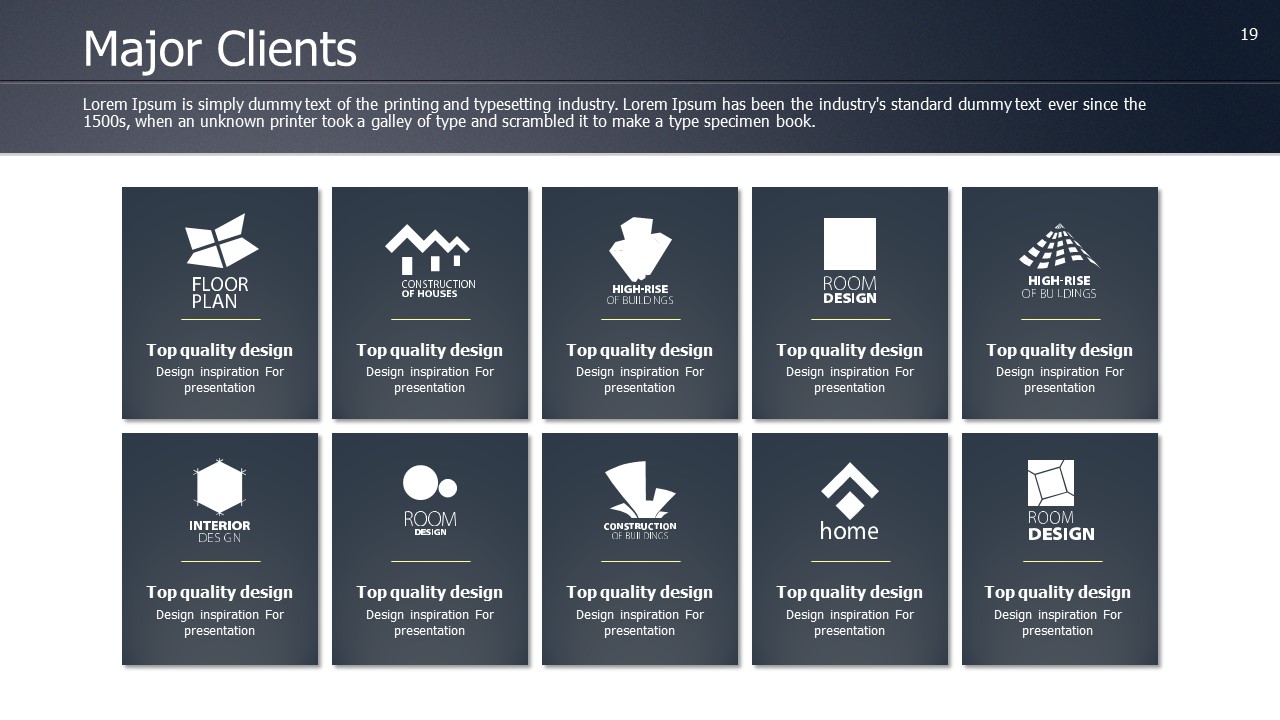 Major Clients

19

Lorem Ipsum is simply dummy text of the printing and typesetting industry. Lorem Ipsum has been the industry's standard dummy text ever since the 1500s, when an unknown printer took a galley of type and scrambled it to make a type specimen book.

FLOOR PLAN

Top quality design

Design inspiration For presentation

CONSTRUCTION OF HOUSES

Top quality design

Design inspiration For presentation

HIGH-RISE OF BUILDINGS

Top quality design

Design inspiration For presentation

ROOM DESIGN

Top quality design

Design inspiration For presentation

HIGH-RISE OF BUILDINGS

Top quality design

Design inspiration For presentation

INTERIOR DESIGN

Top quality design

Design inspiration For presentation

ROOM DESIGN

Top quality design

Design inspiration For presentation

CONSTRUCTION OF BUILDINGS

Top quality design

Design inspiration For presentation

home

Top quality design

Design inspiration For presentation

ROOM DESIGN

Top quality design

Design inspiration For presentation