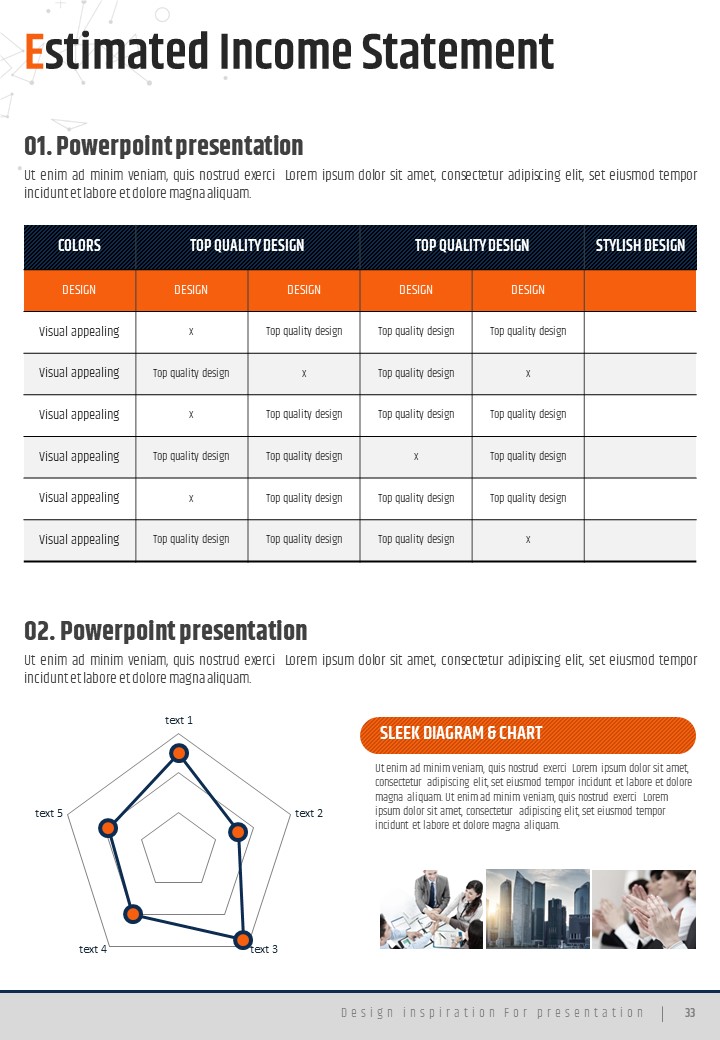 Estimated Income Statement

01. Powerpoint presentation

Ut enim ad minim veniam, quis nostrud exerci Lorem ipsum dolor sit amet, consectetur adipiscing elit, set eiusmod tempor incidunt et labore et dolore magna aliquam.

| COLORS | TOP QUALITY DESIGN | | TOP QUALITY DESIGN | | STYLISH DESIGN |
|---|---|---|---|---|---|
| DESIGN | DESIGN | DESIGN | DESIGN | DESIGN | |
| Visual appealing | x | Top quality design | Top quality design | Top quality design | |
| Visual appealing | Top quality design | x | Top quality design | x | |
| Visual appealing | x | Top quality design | Top quality design | Top quality design | |
| Visual appealing | Top quality design | Top quality design | x | Top quality design | |
| Visual appealing | x | Top quality design | Top quality design | Top quality design | |
| Visual appealing | Top quality design | Top quality design | Top quality design | x | |

02. Powerpoint presentation

Ut enim ad minim veniam, quis nostrud exerci Lorem ipsum dolor sit amet, consectetur adipiscing elit, set eiusmod tempor incidunt et labore et dolore magna aliquam.

text 1
text 2
text 3
text 4
text 5

SLEEK DIAGRAM & CHART

Ut enim ad minim veniam, quis nostrud exerci Lorem ipsum dolor sit amet, consectetur adipiscing elit, set eiusmod tempor incidunt et labore et dolore magna aliquam. Ut enim ad minim veniam, quis nostrud exerci Lorem ipsum dolor sit amet, consectetur adipiscing elit, set eiusmod tempor incidunt et labore et dolore magna aliquam.

Design inspiration For presentation | 33