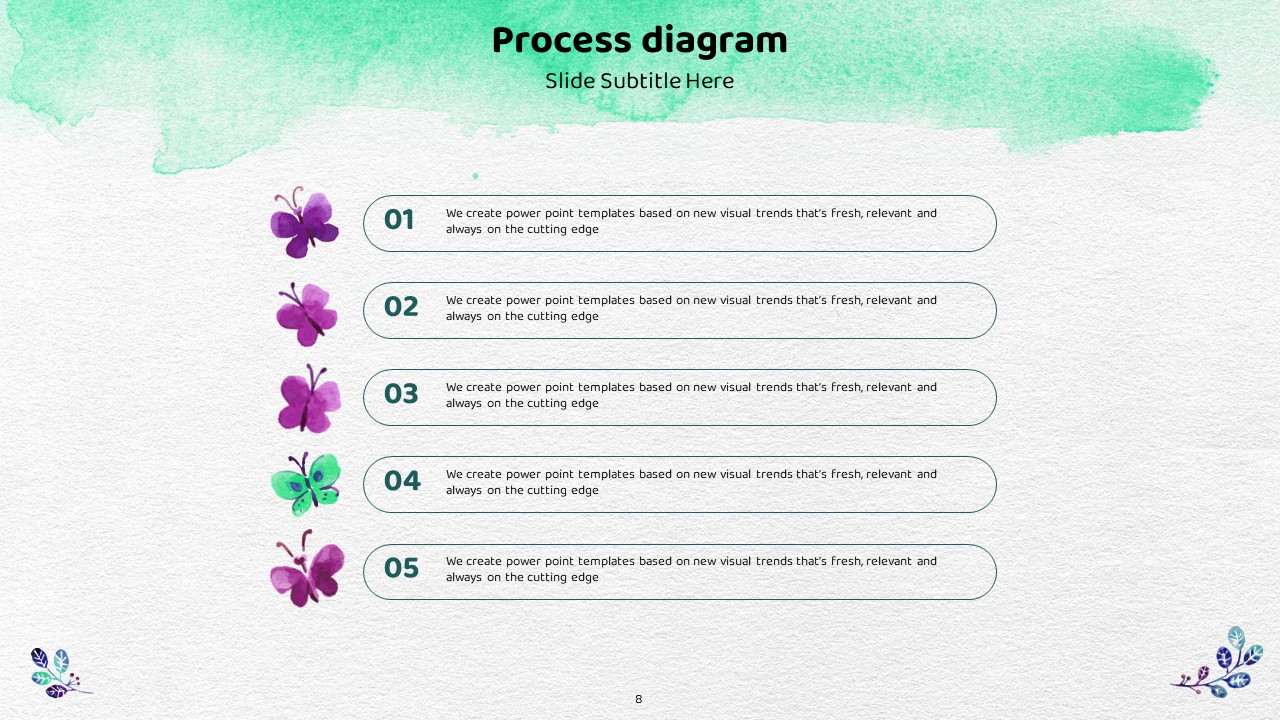 Process diagram

Slide Subtitle Here

01 We create power point templates based on new visual trends that's fresh, relevant and always on the cutting edge

02 We create power point templates based on new visual trends that's fresh, relevant and always on the cutting edge

03 We create power point templates based on new visual trends that's fresh, relevant and always on the cutting edge

04 We create power point templates based on new visual trends that's fresh, relevant and always on the cutting edge

05 We create power point templates based on new visual trends that's fresh, relevant and always on the cutting edge

8