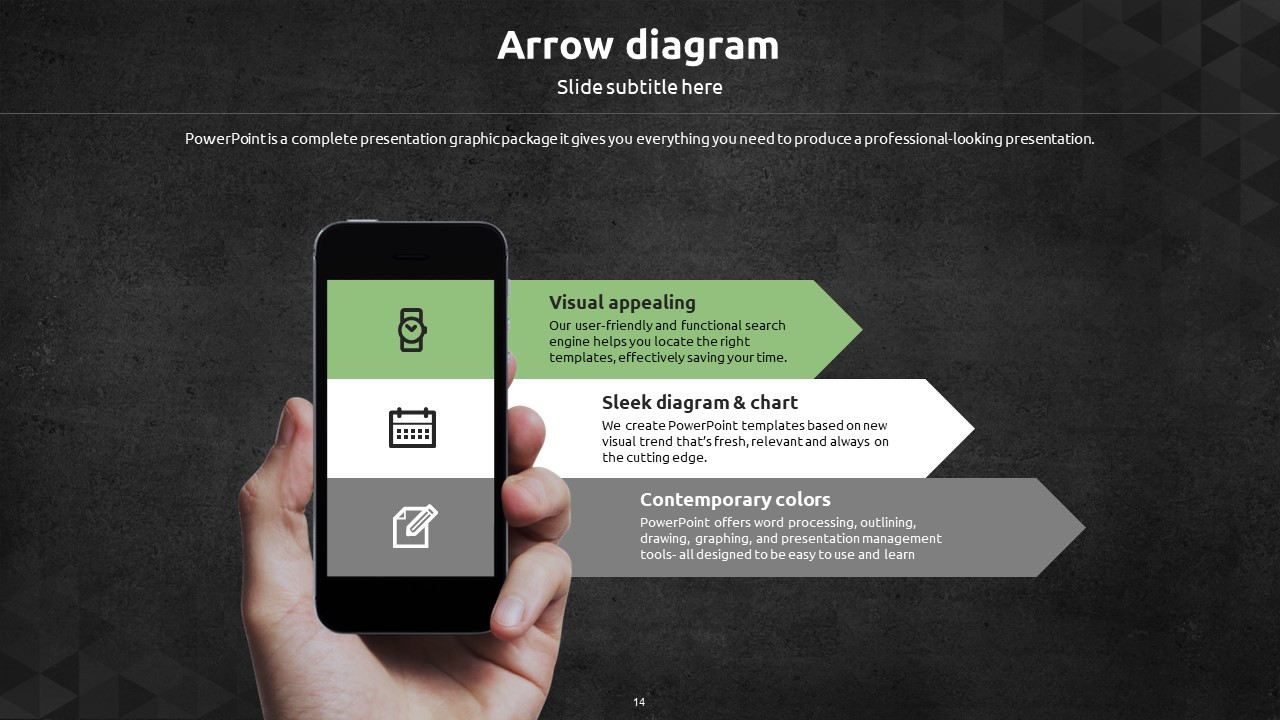 Arrow diagram

Slide subtitle here

PowerPoint is a complete presentation graphic package it gives you everything you need to produce a professional-looking presentation.

Visual appealing

Our user-friendly and functional search engine helps you locate the right templates, effectively saving your time.

Sleek diagram & chart

We create PowerPoint templates based on new visual trend that's fresh, relevant and always on the cutting edge.

Contemporary colors

PowerPoint offers word processing, outlining, drawing, graphing, and presentation management tools- all designed to be easy to use and learn

14